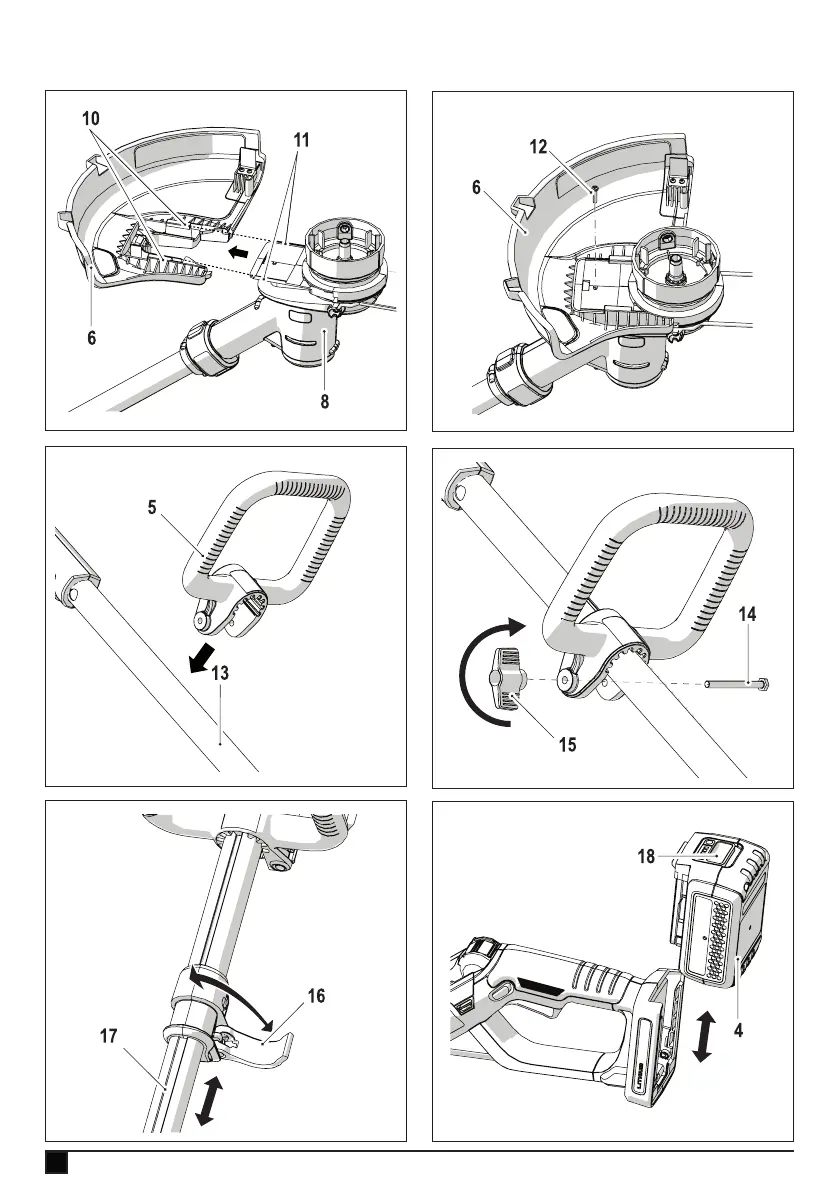 10
11
6
8

12
6

5
13

14
15

16
17

18
4