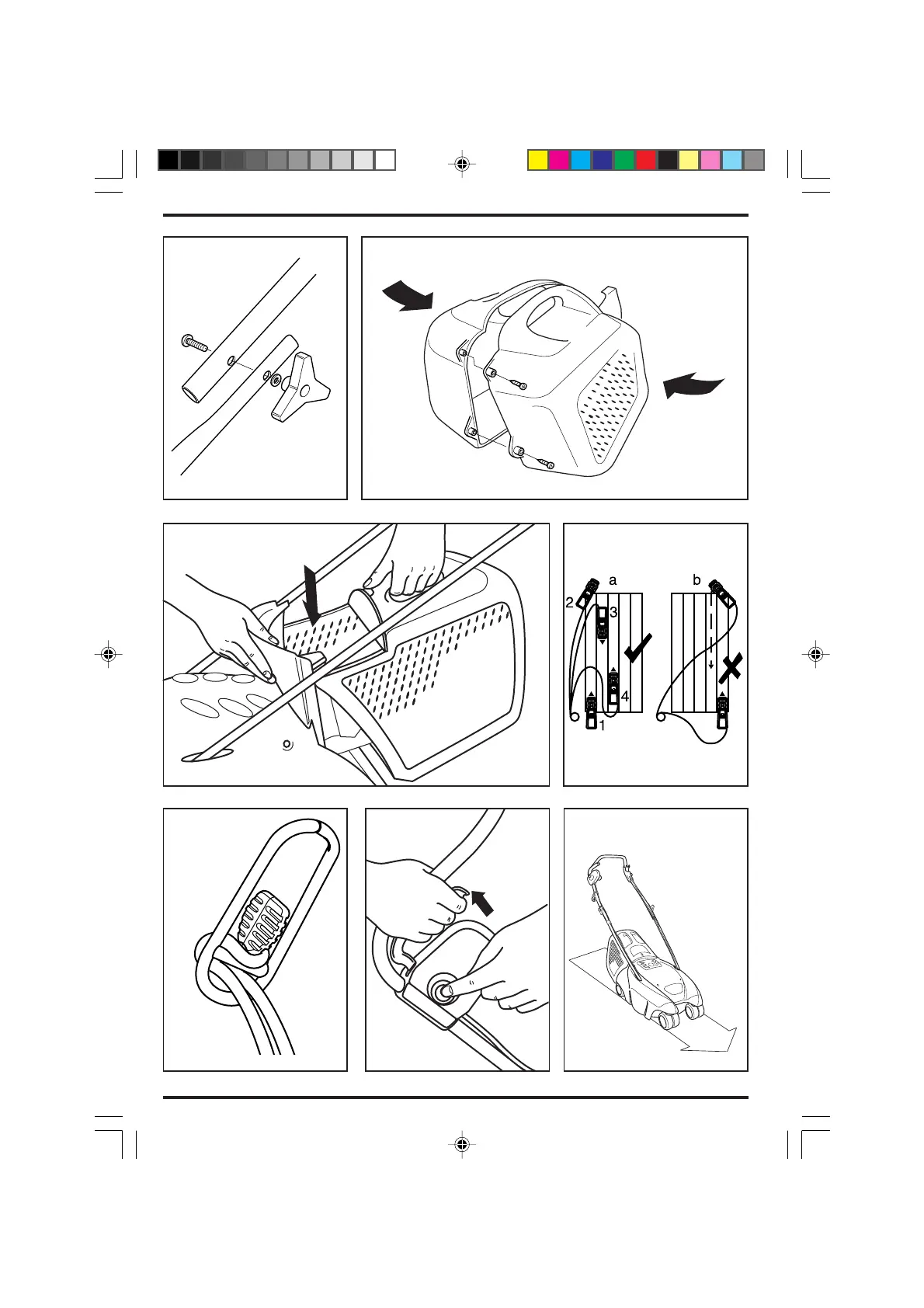 a
b
2
3
4
1