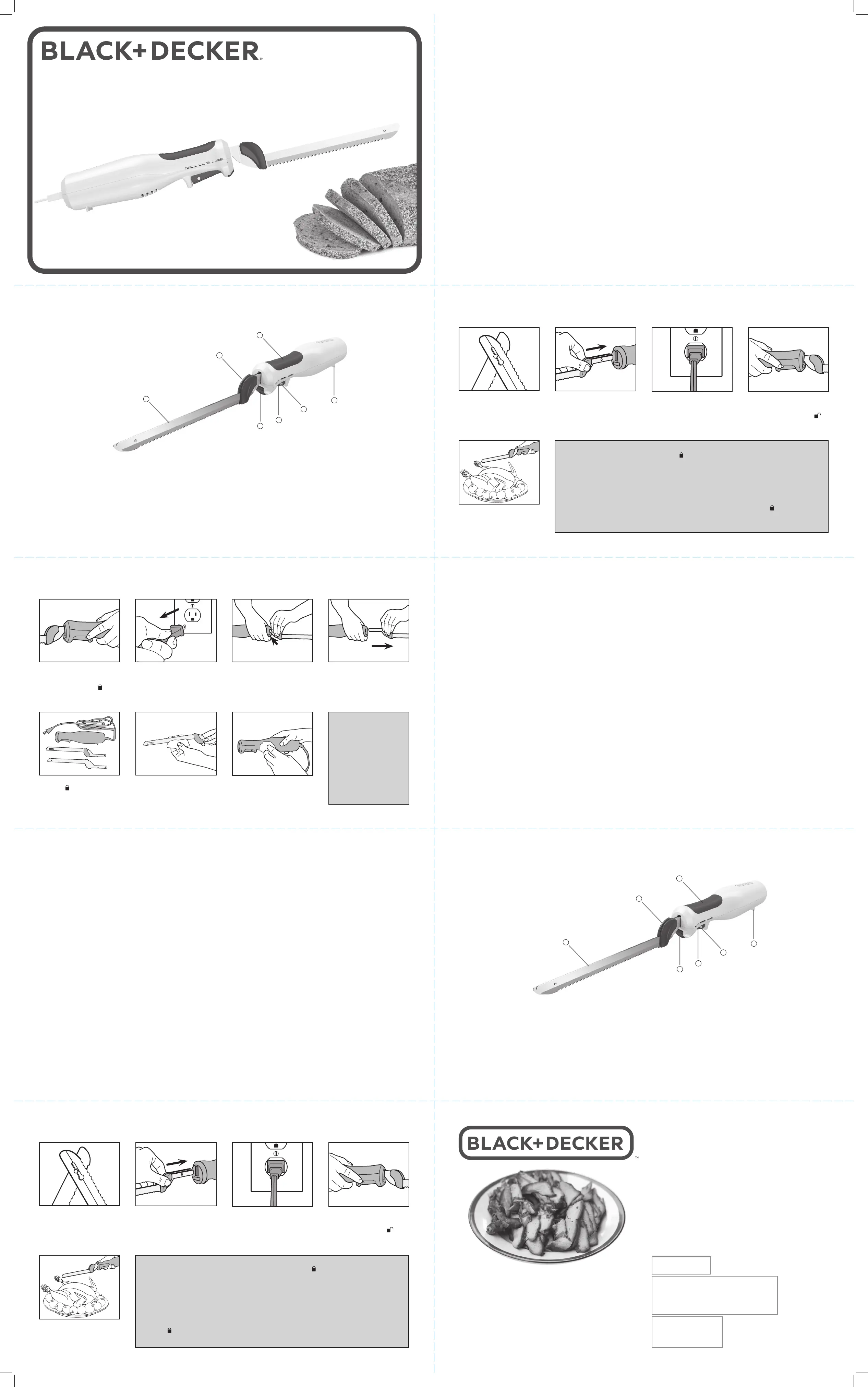 BLACK+DECKER™

BLACK+DECKER™