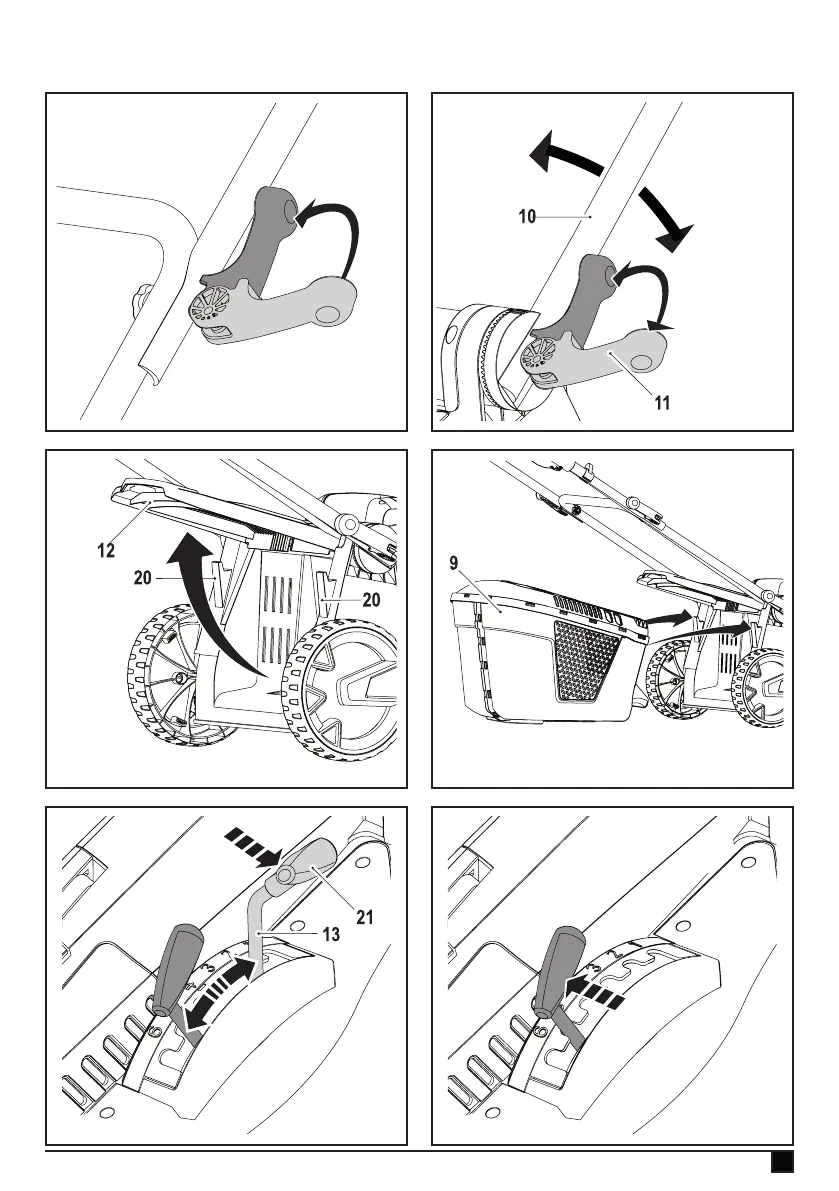 10

11

12

20

20

9

21

13