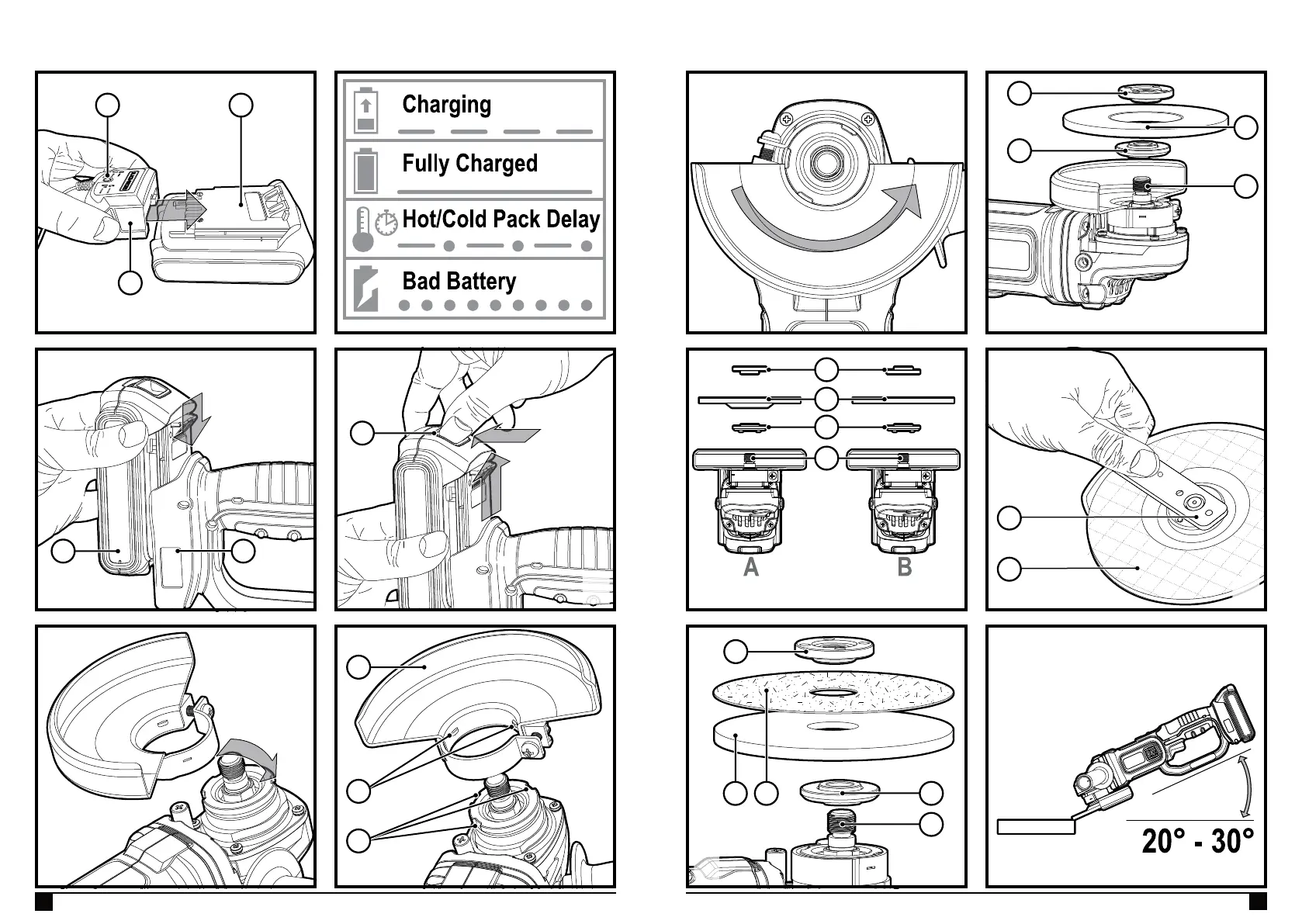 Charging

Fully Charged

Hot/Cold Pack Delay

Bad Battery

A

B

20° - 30°