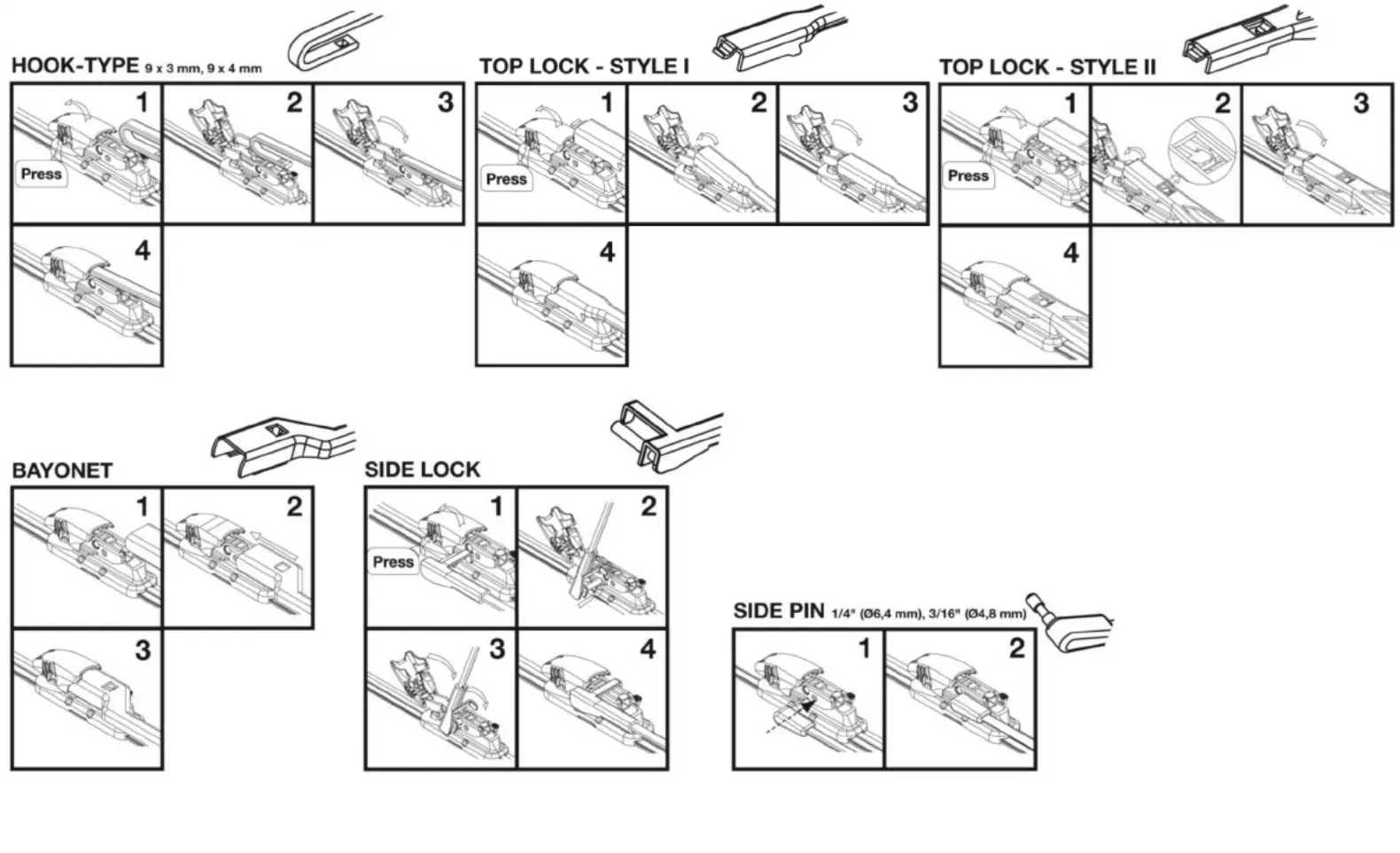 HOOK-TYPE 9 x 3 mm, 9 x 4 mm

1 Press 2 3

4

TOP LOCK - STYLE I

1 Press 2 3

4

TOP LOCK - STYLE II

1 Press 2 3

4

BAYONET

1 2

3

SIDE LOCK

1 Press 2

3 4

SIDE PIN 1/4" (Ø6,4 mm), 3/16" (Ø4,8 mm)

1 2