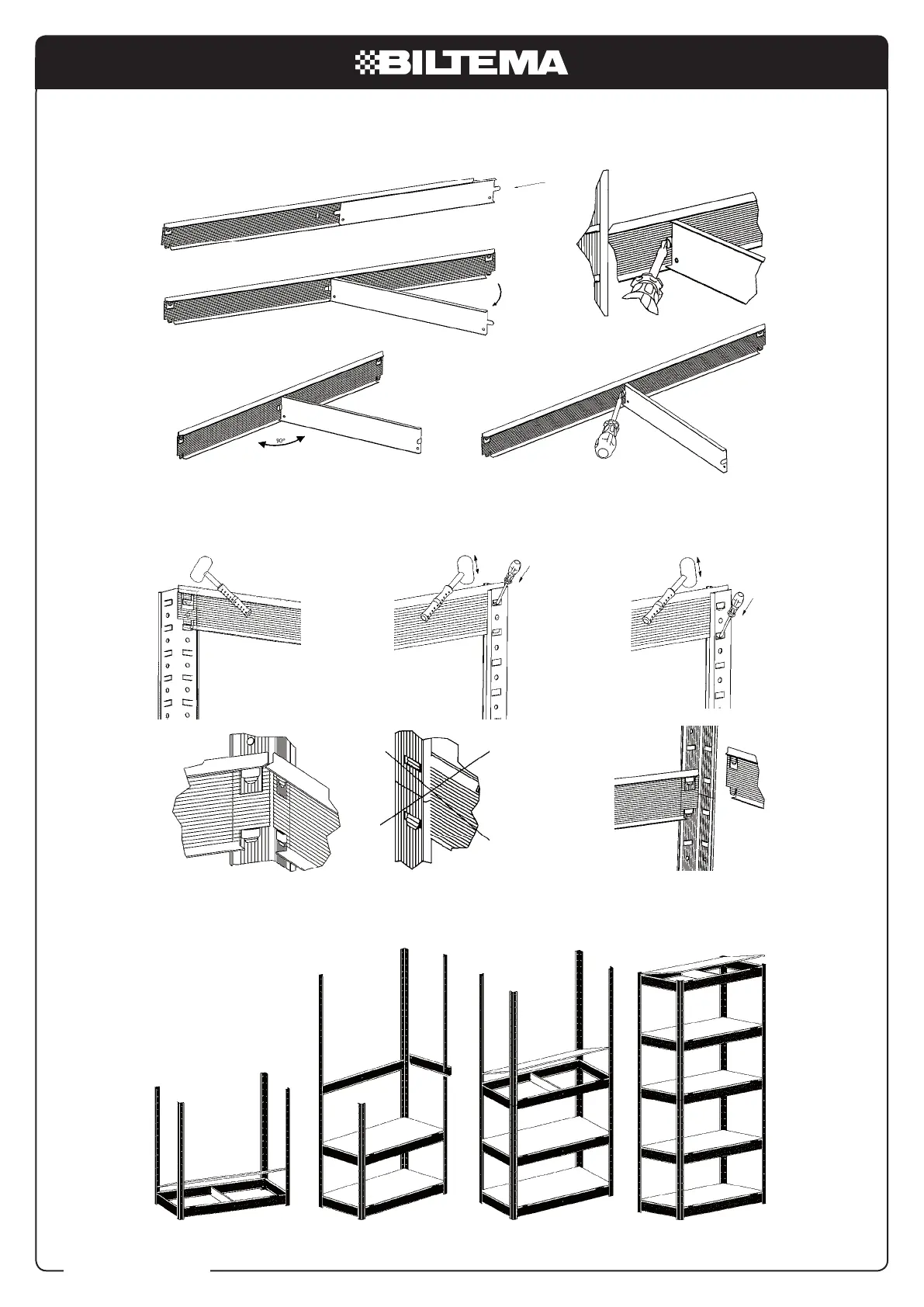 BILTEMA

90°