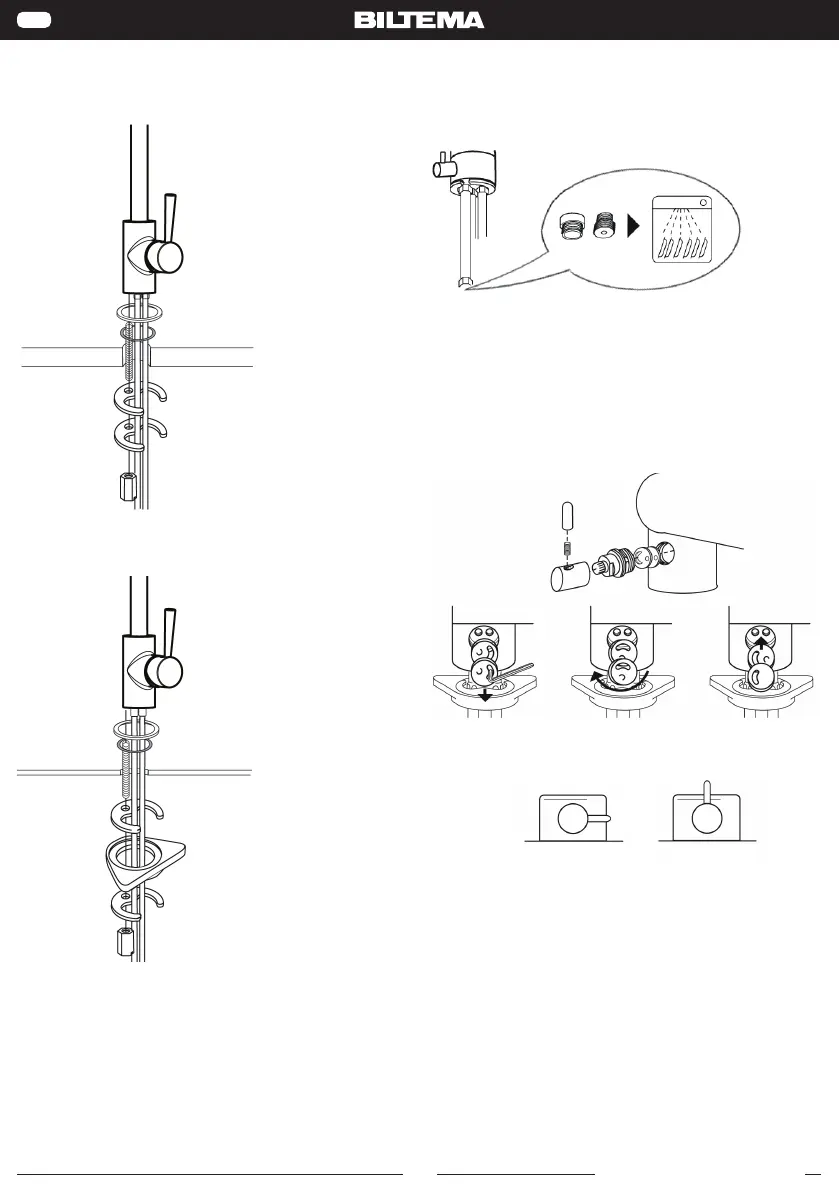 BILTEMA