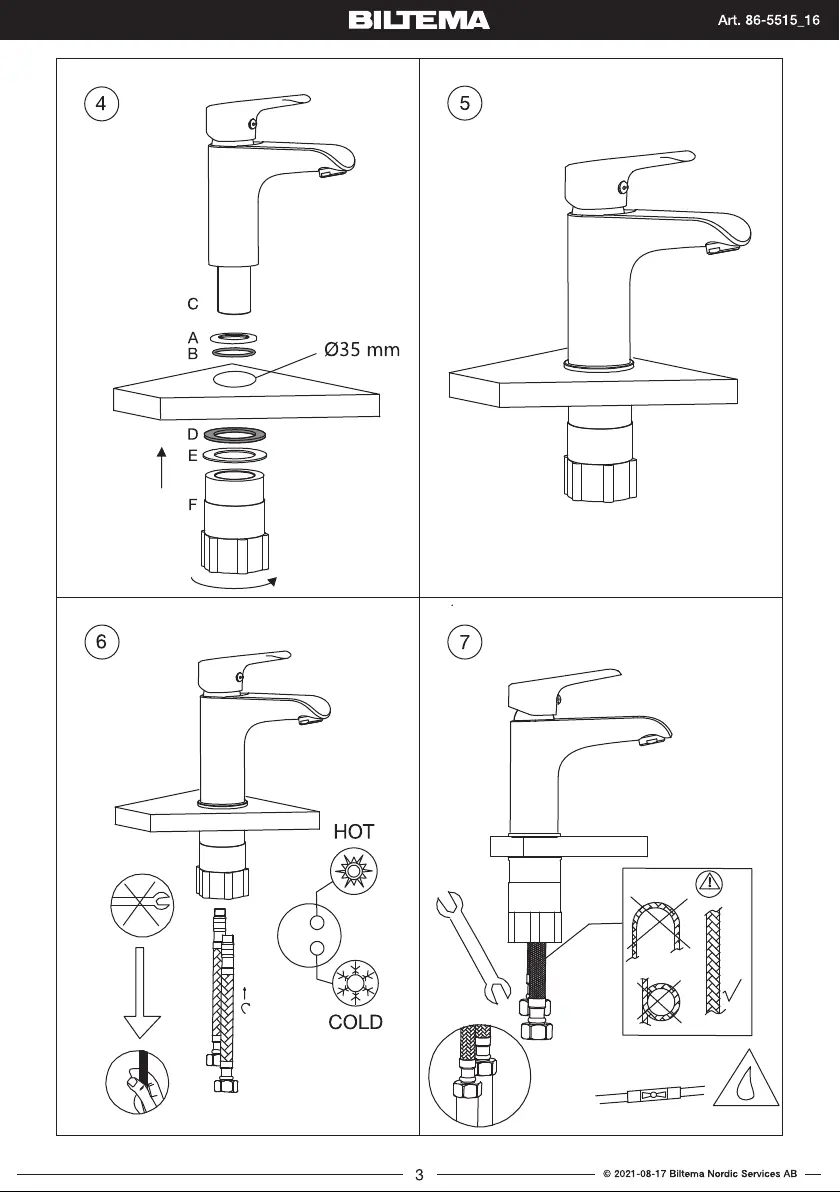 BILTEMA

Art. 86-5515_16

4

C

A

B

Ø35 mm

D

E

F

5

6

HOT

COLD

7

3

© 2021-08-17 Biltema Nordic Services AB