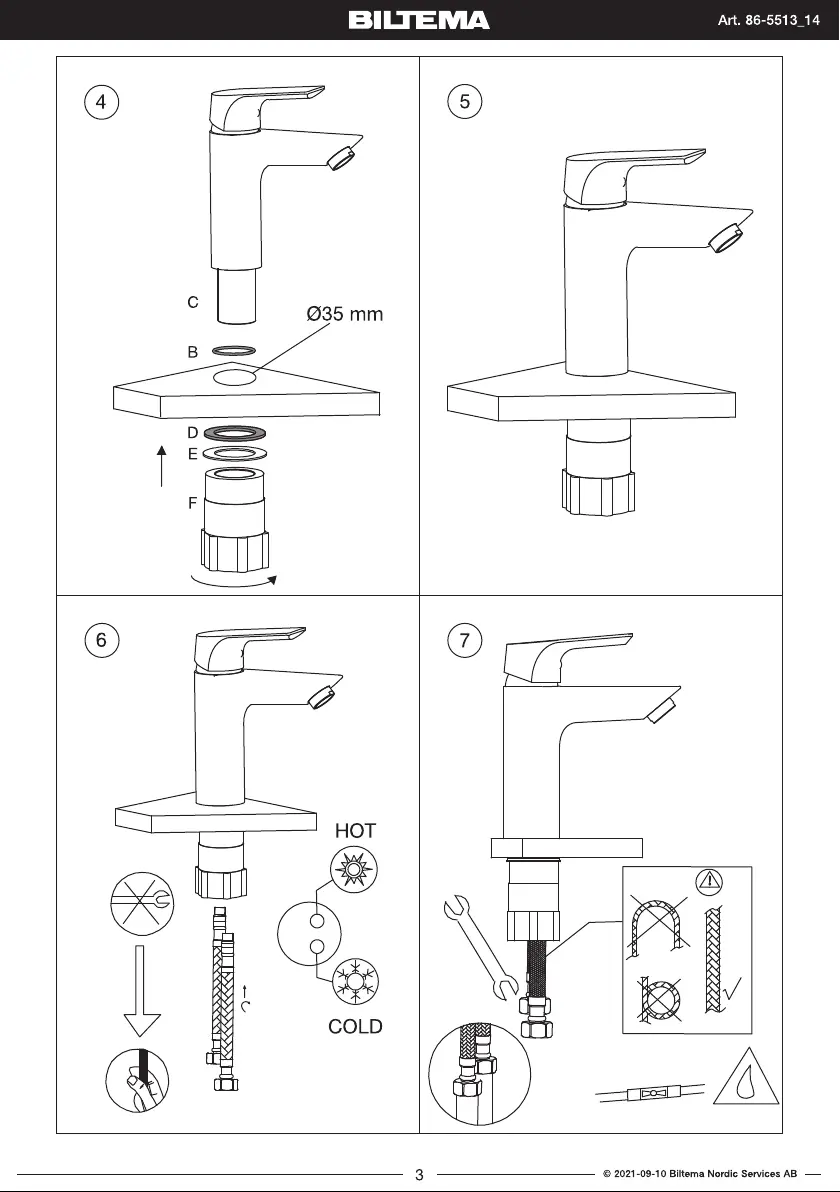 BILTEMA

Art. 86-5513_14

4

C

Ø35 mm

B

D

E

F

5

6

HOT

COLD

7

3

© 2021-09-10 Biltema Nordic Services AB