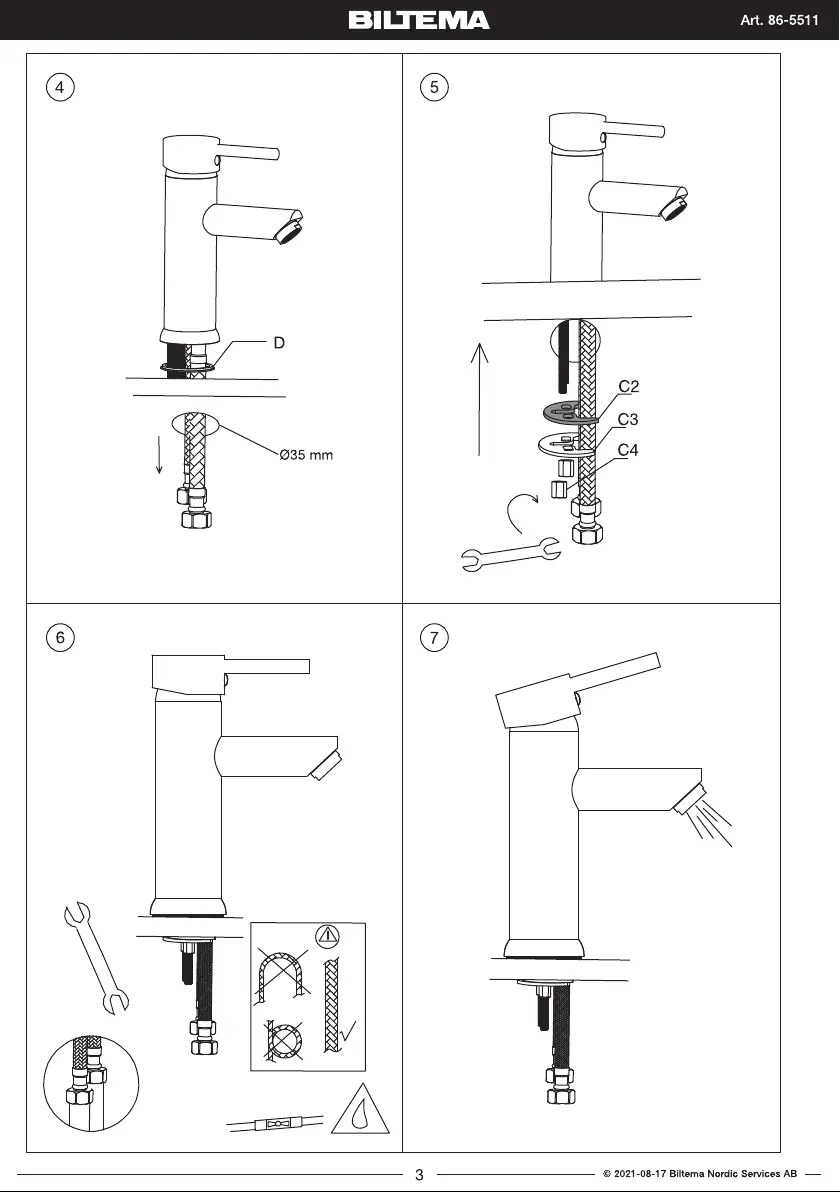 BILTEMA

Art. 86-5511

4

D

Ø35 mm

5

C2

C3

C4

6

7

3

© 2021-08-17 Biltema Nordic Services AB