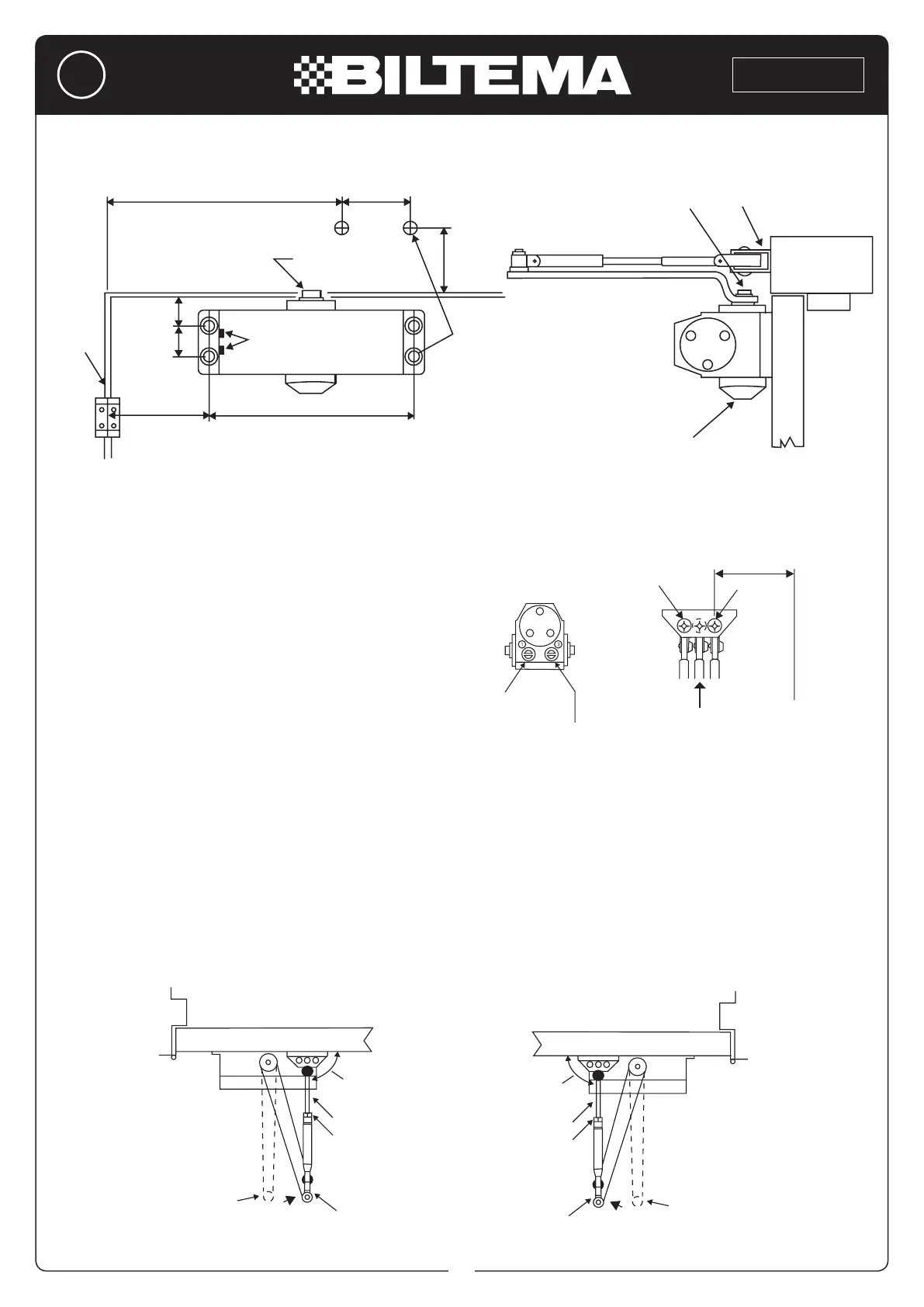 BILTEMA