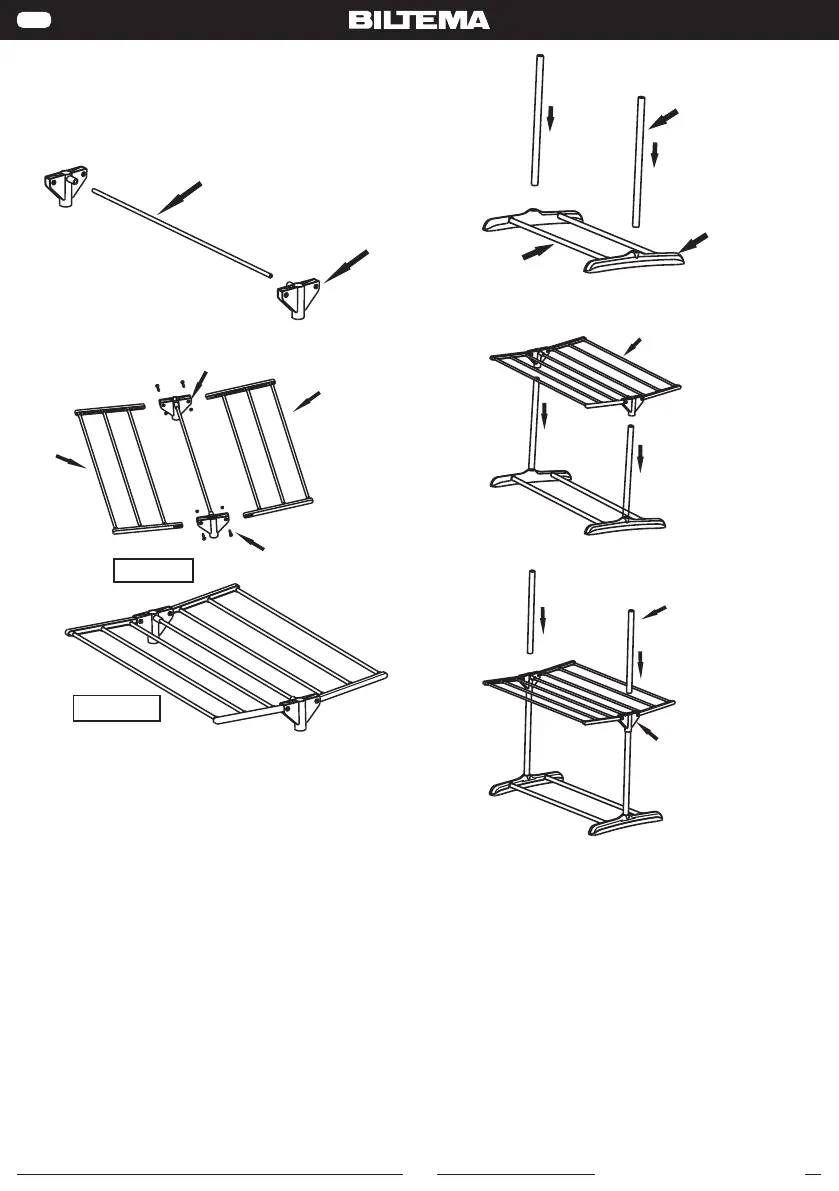 BILTEMA