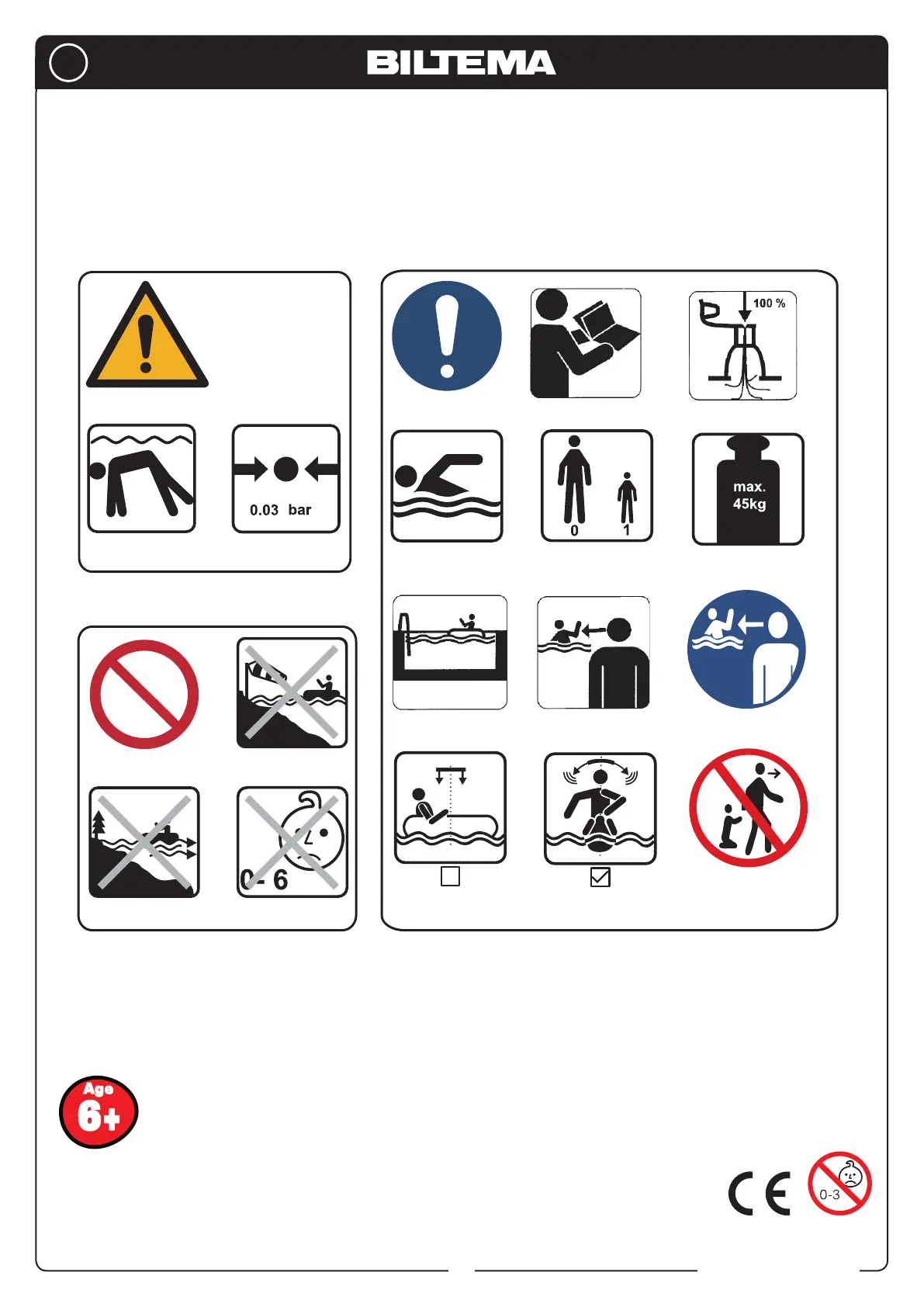 BILTEMA

0.03 bar

100 %

0 1

max. 45kg

0 - 6

Age 6+

CE

0-3