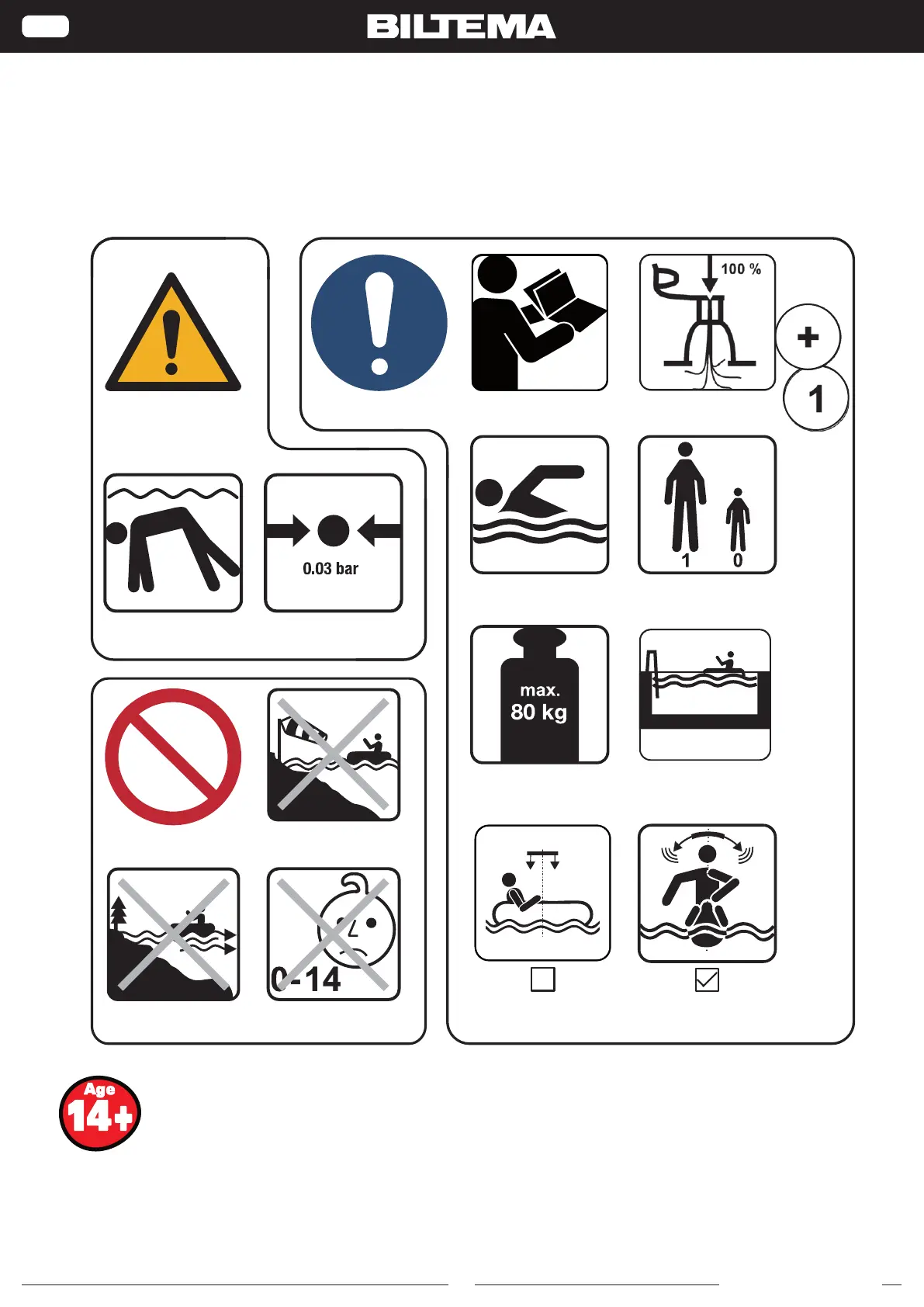 BILTEMA

100 %

+

1

0.03 bar

1 0

max.
80 kg

0-14

Age
14+