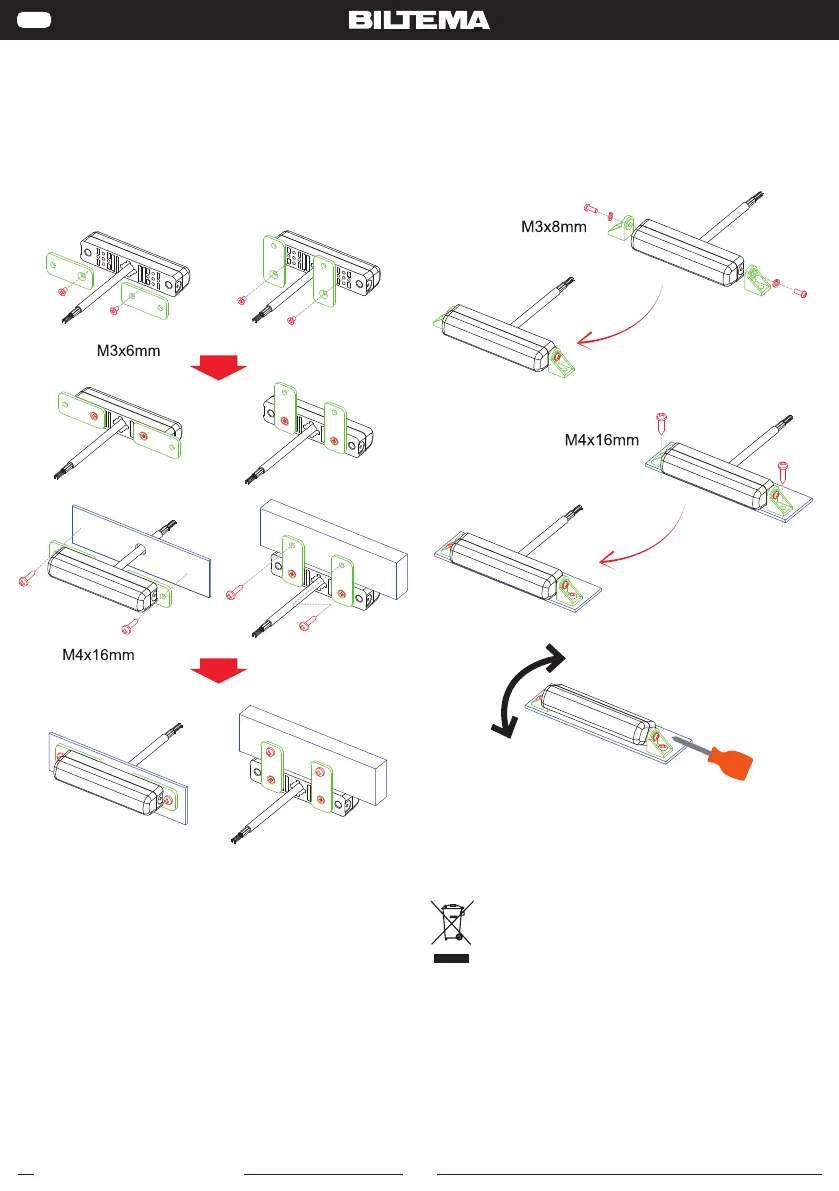 BILTEMA

M3x6mm

M4x16mm

M3x8mm

M4x16mm