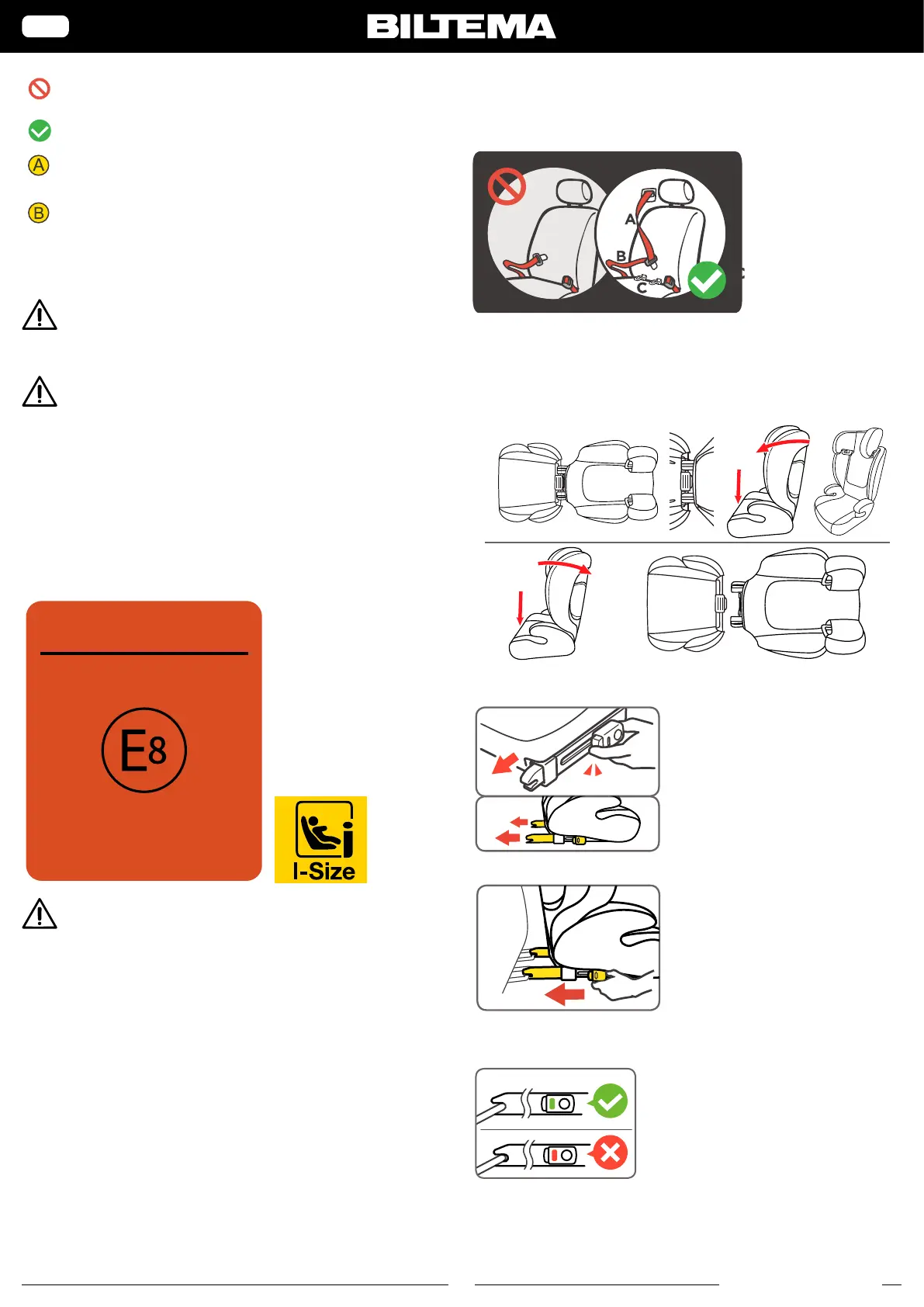 BILTEMA

A

B

A

B

C

E8

I-Size