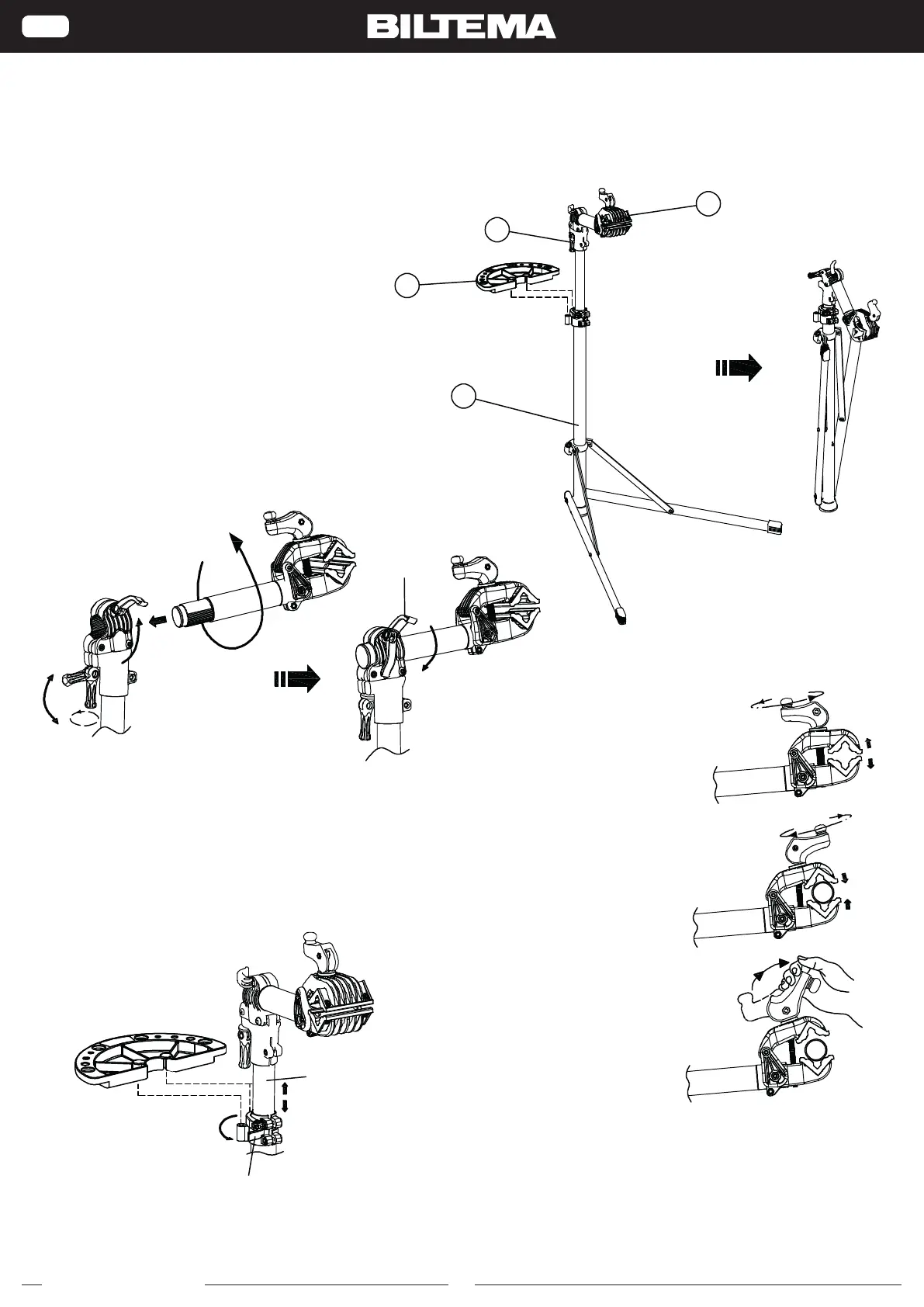 BILTEMA