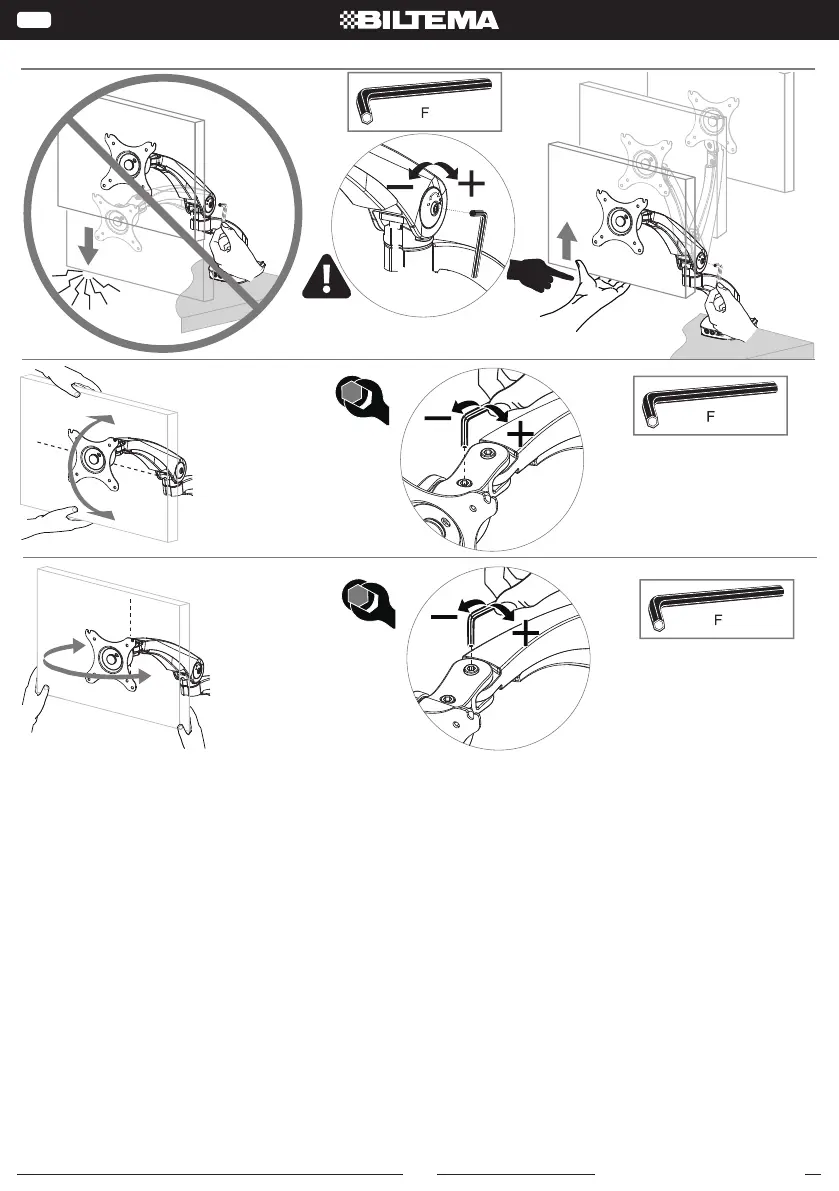 BILTEMA

F

−
+

F

−
+

F

−
+