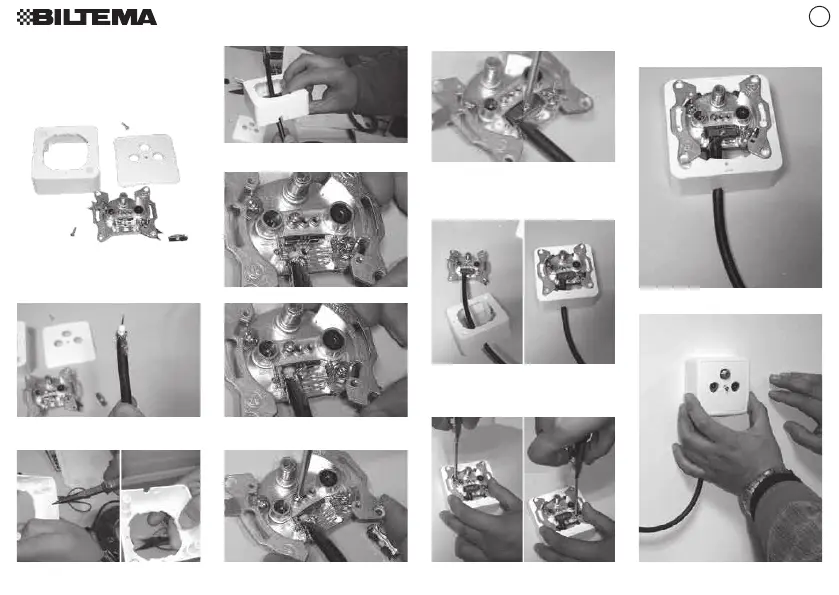 BILTEMA