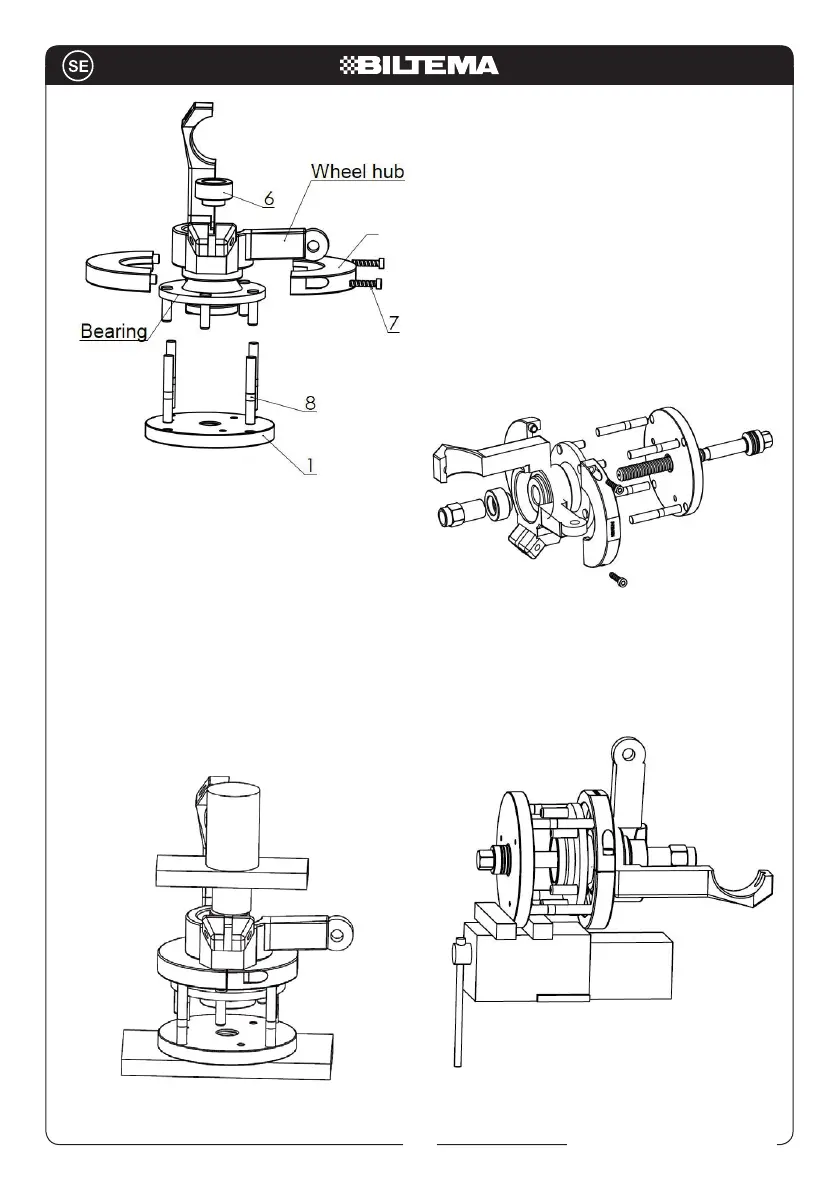 SE

BILTEMA

Wheel hub

6

Bearing

7

8

1