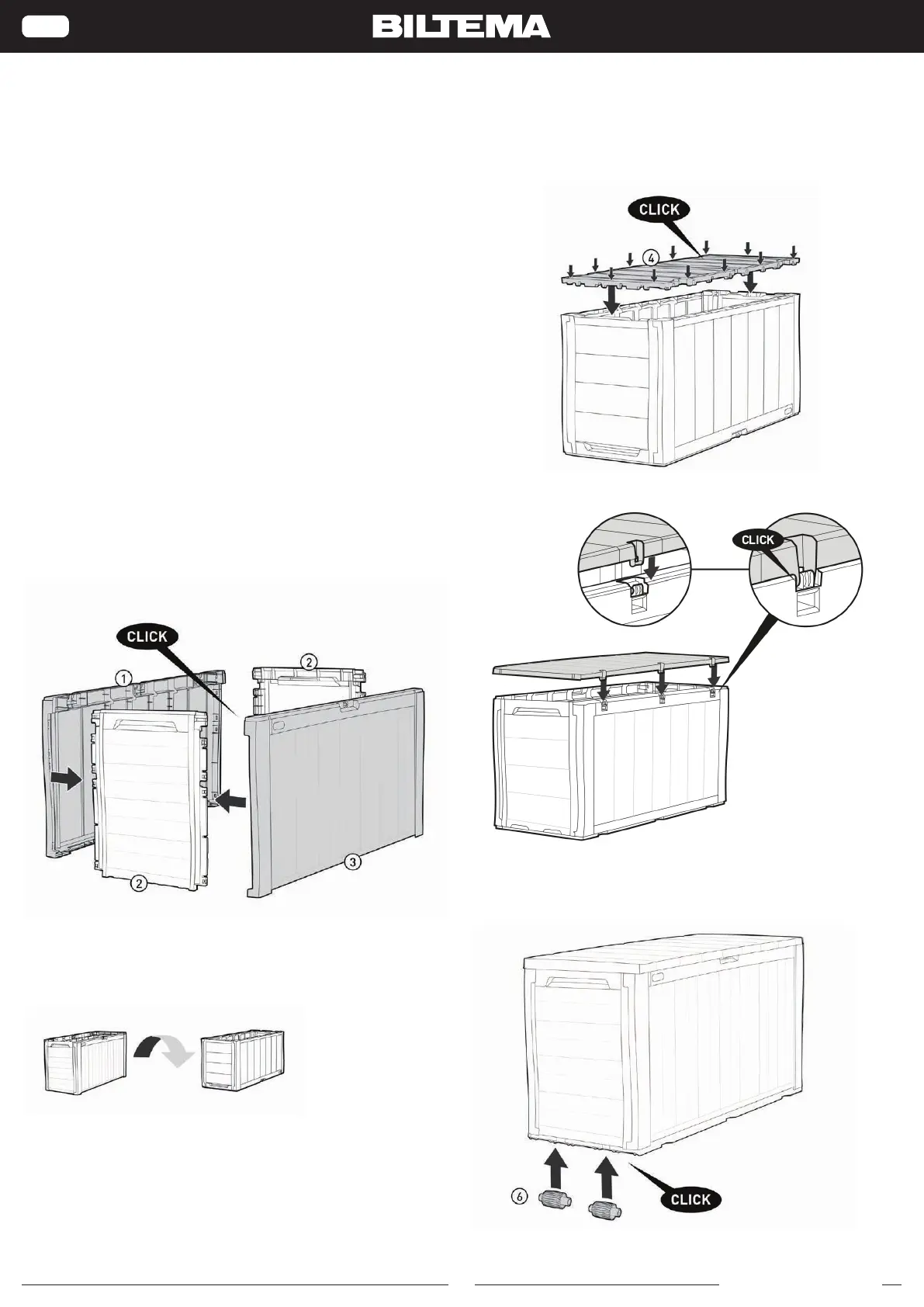 BILTEMA

CLICK

4

CLICK

CLICK

1

2

2

3

6

CLICK