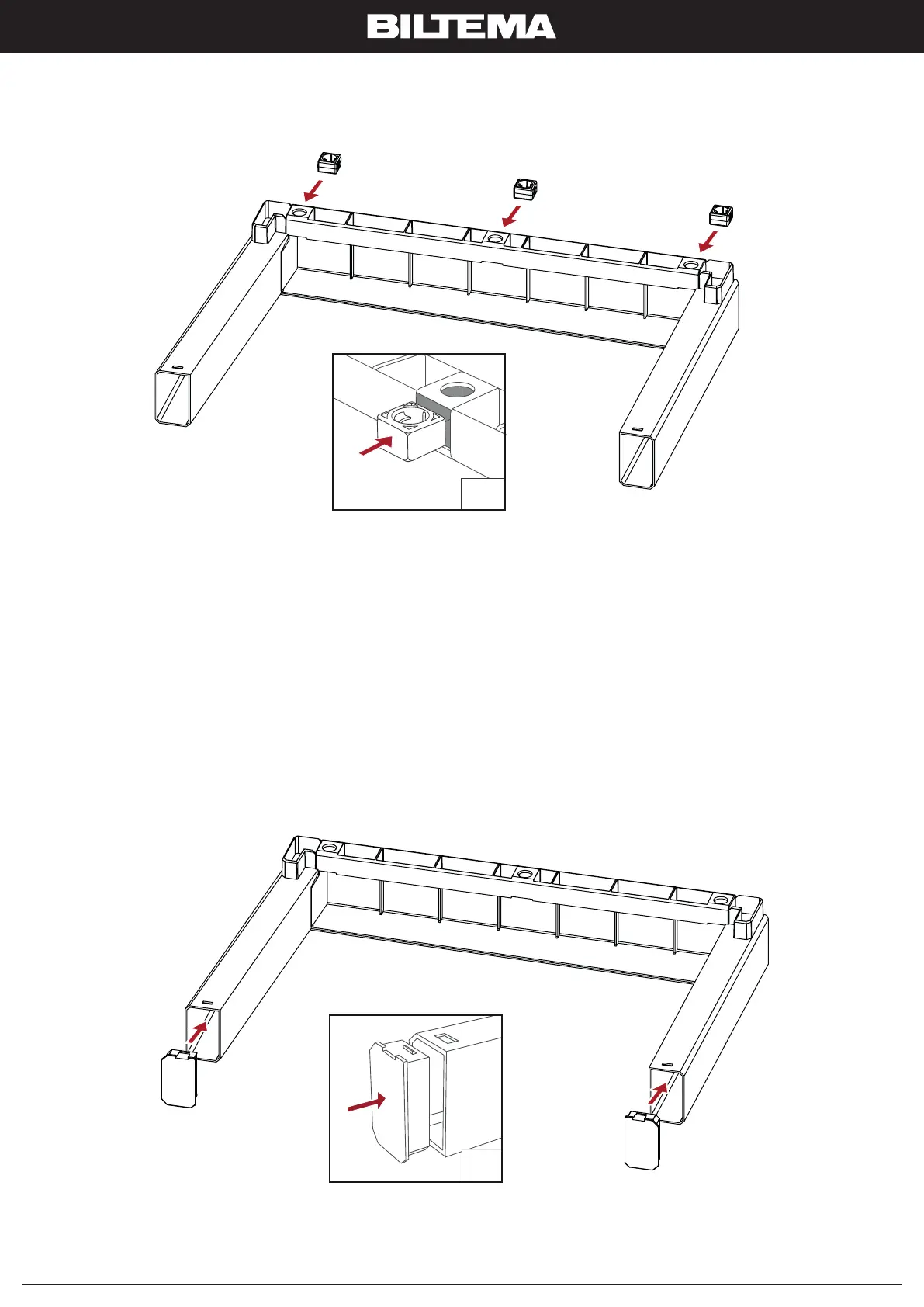 BILTEMA