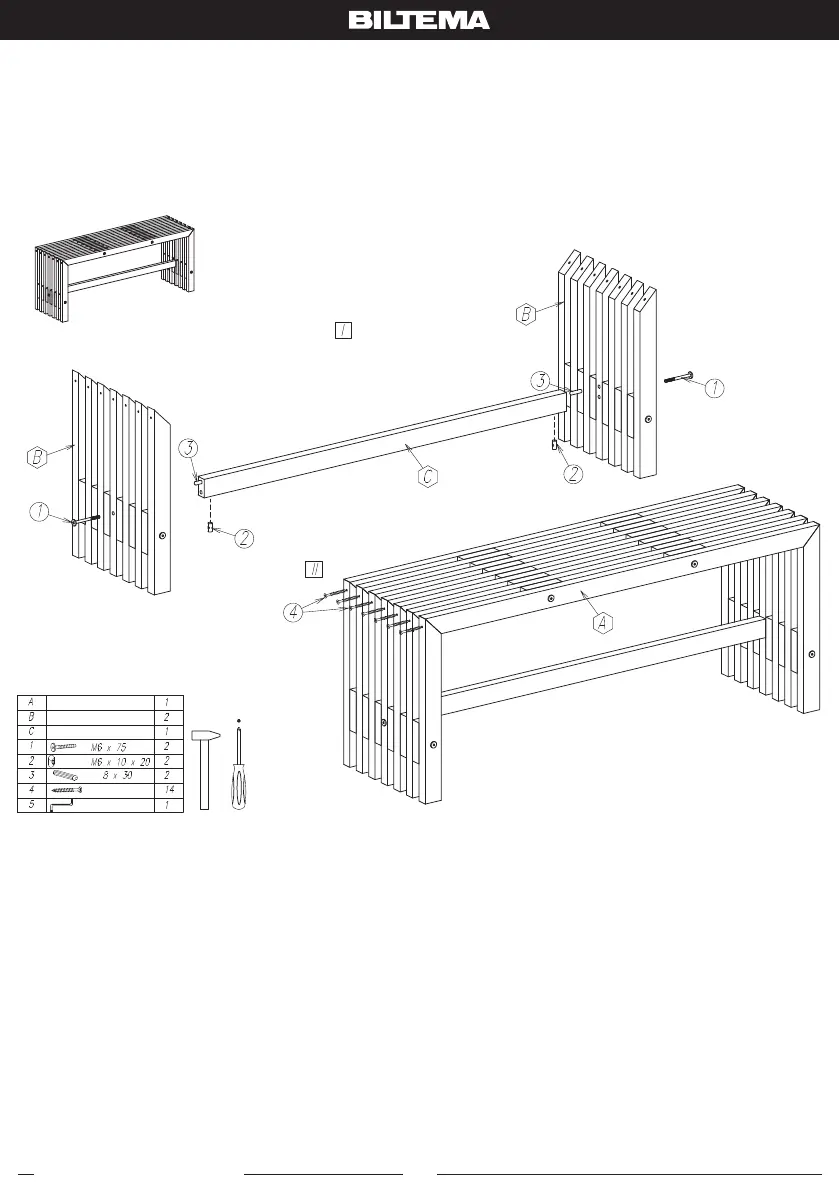 BILTEMA

I

B

3

1

B

3

C

2

1

2

II

4

A

| A | | 1 |
|---|---|---|
| B | | 2 |
| C | | 1 |
| 1 | M6 x 75 | 2 |
| 2 | M6 x 10 x 20 | 2 |
| 3 | 8 x 30 | 2 |
| 4 | | 14 |
| 5 | | 1 |