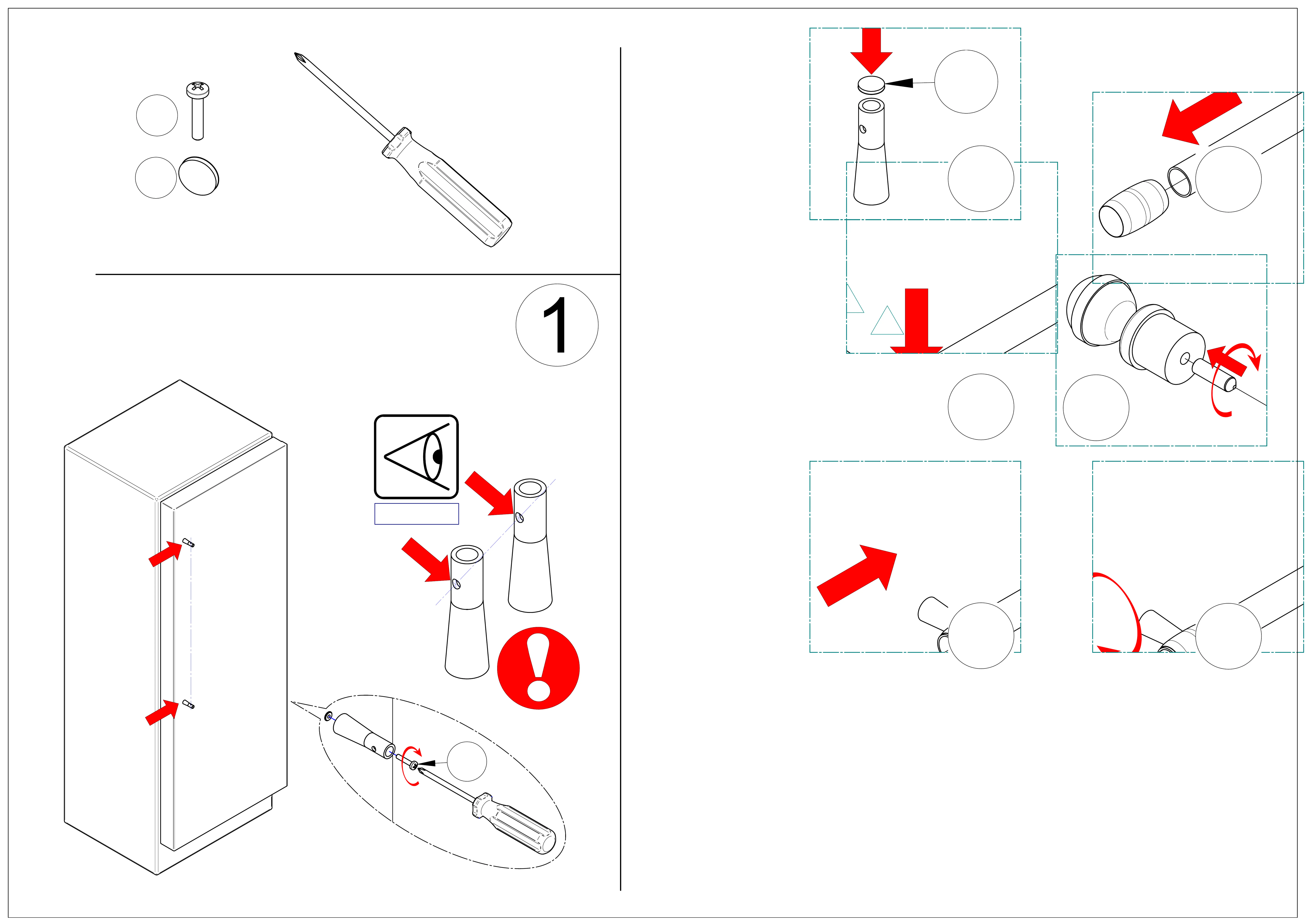 1