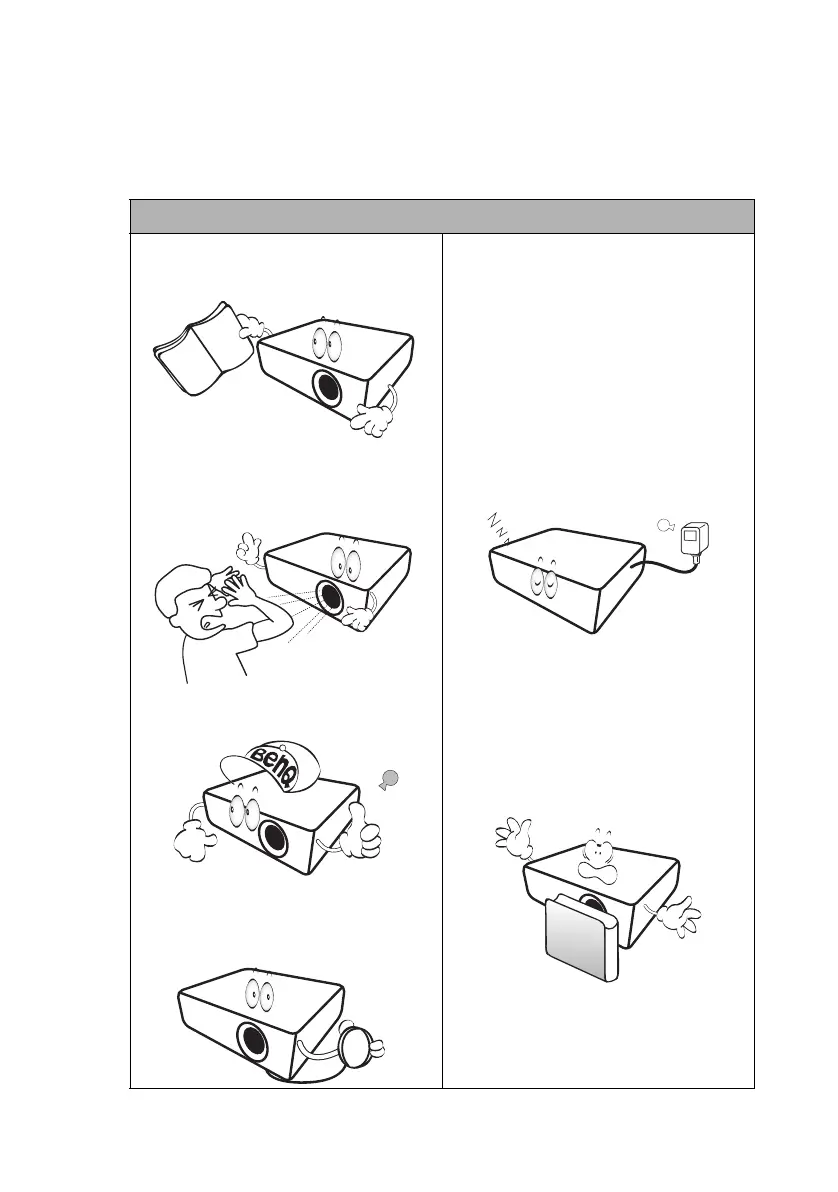 BenQ