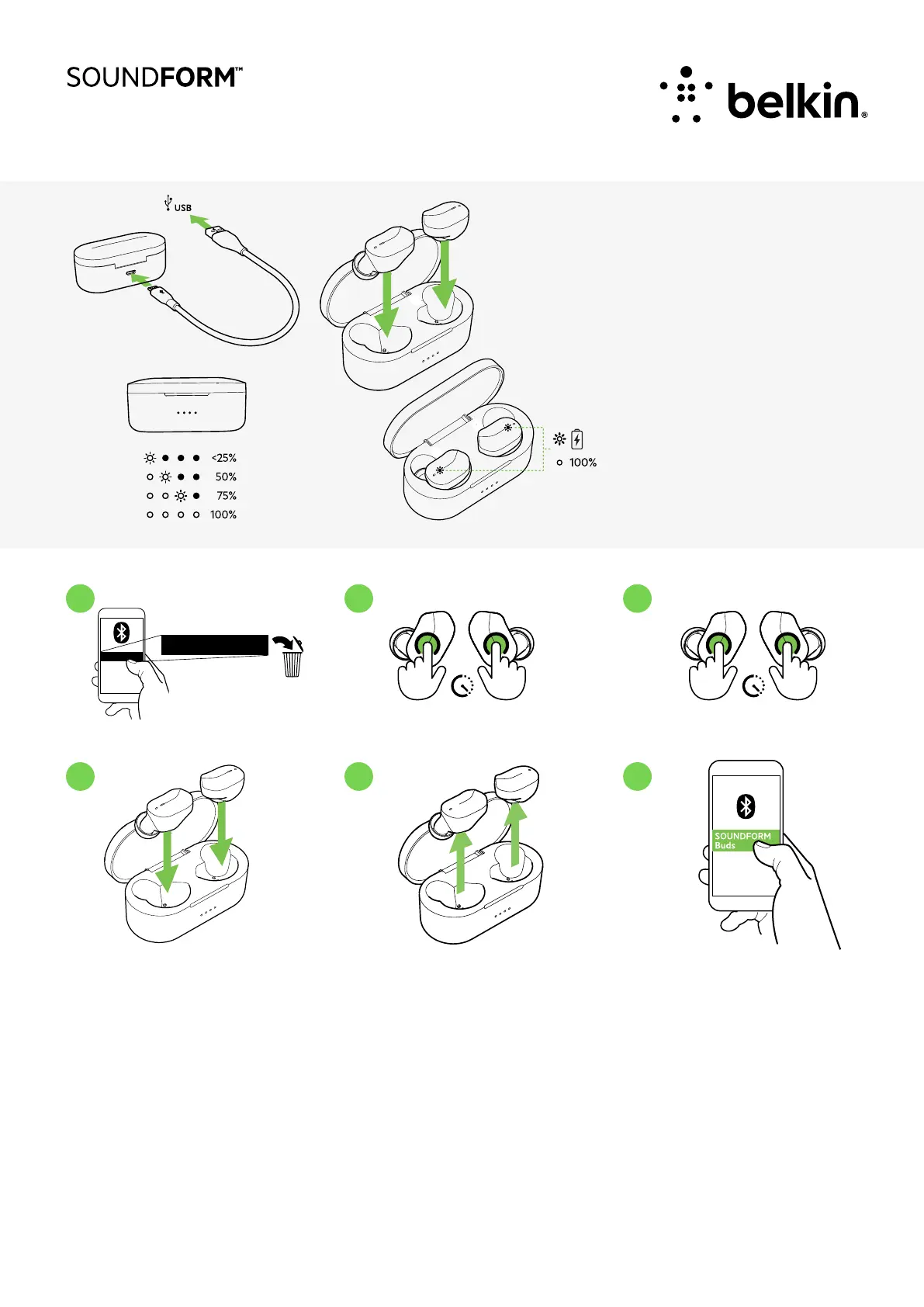 SOUNDFORM™

belkin®

USB

<25%
50%
75%
100%

100%

SOUNDFORM Buds