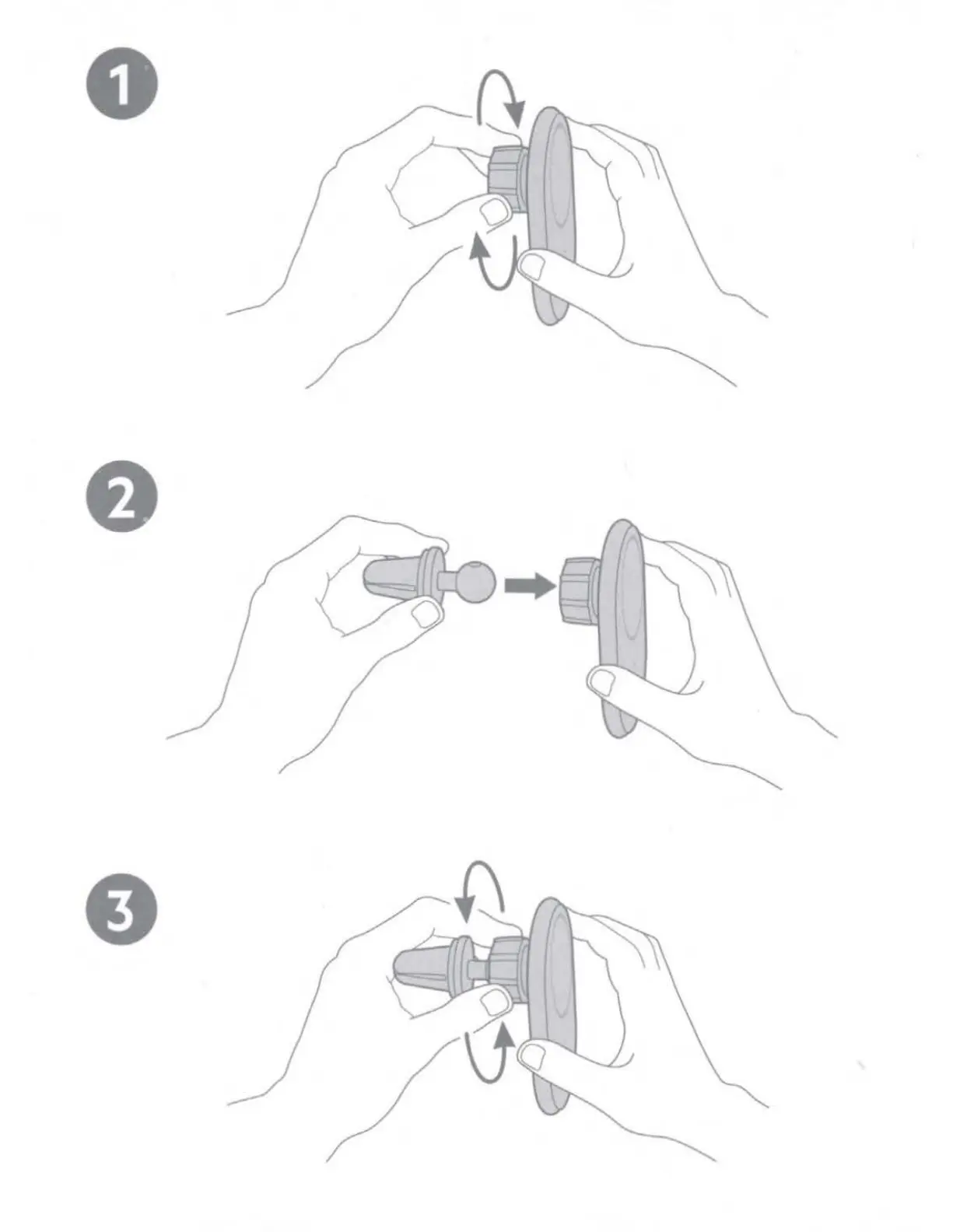 1

2

3