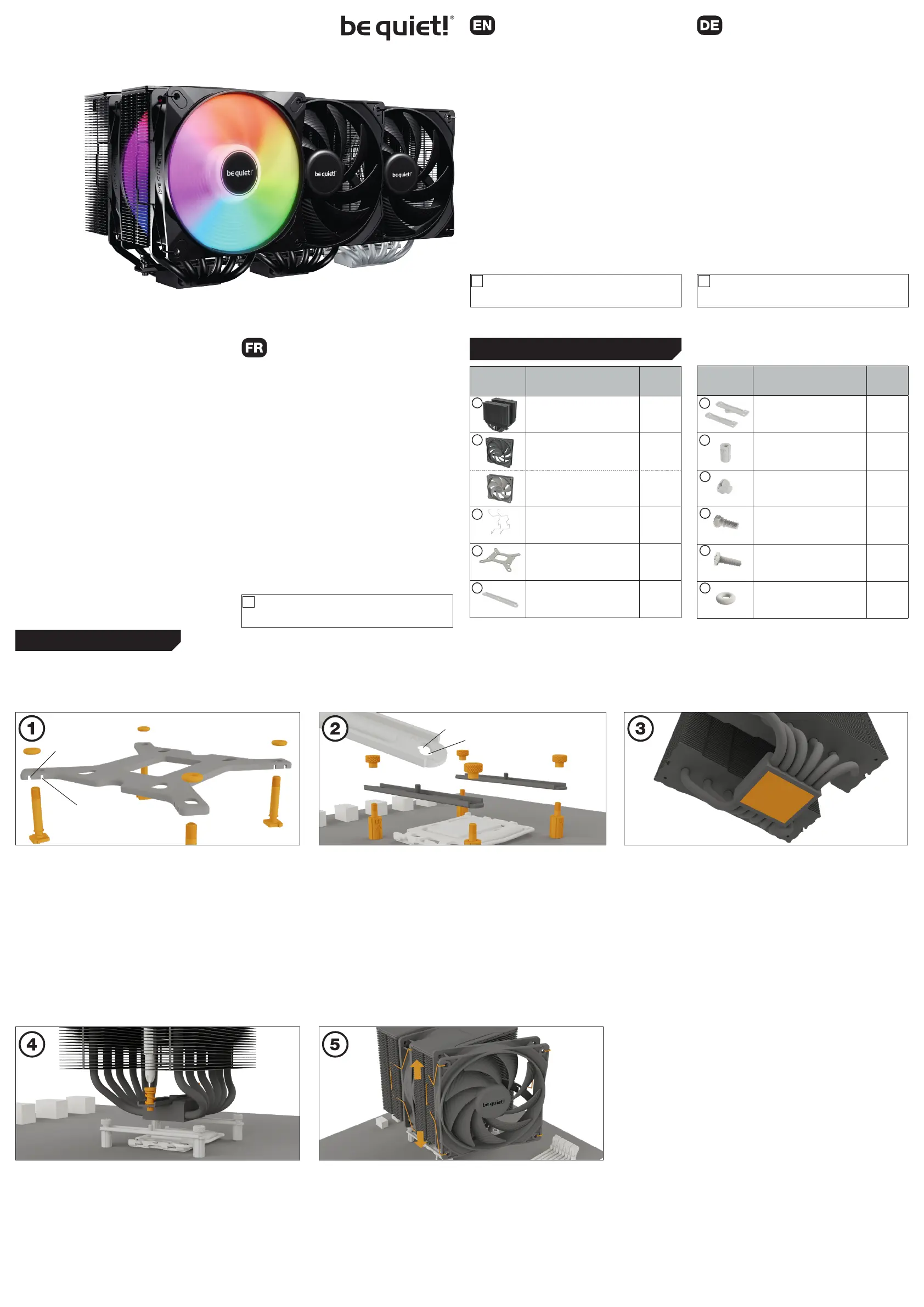 be quiet!®

EN

DE

be quiet!

be quiet!

be quiet!

FR

1

2

3

4

5

be quiet!