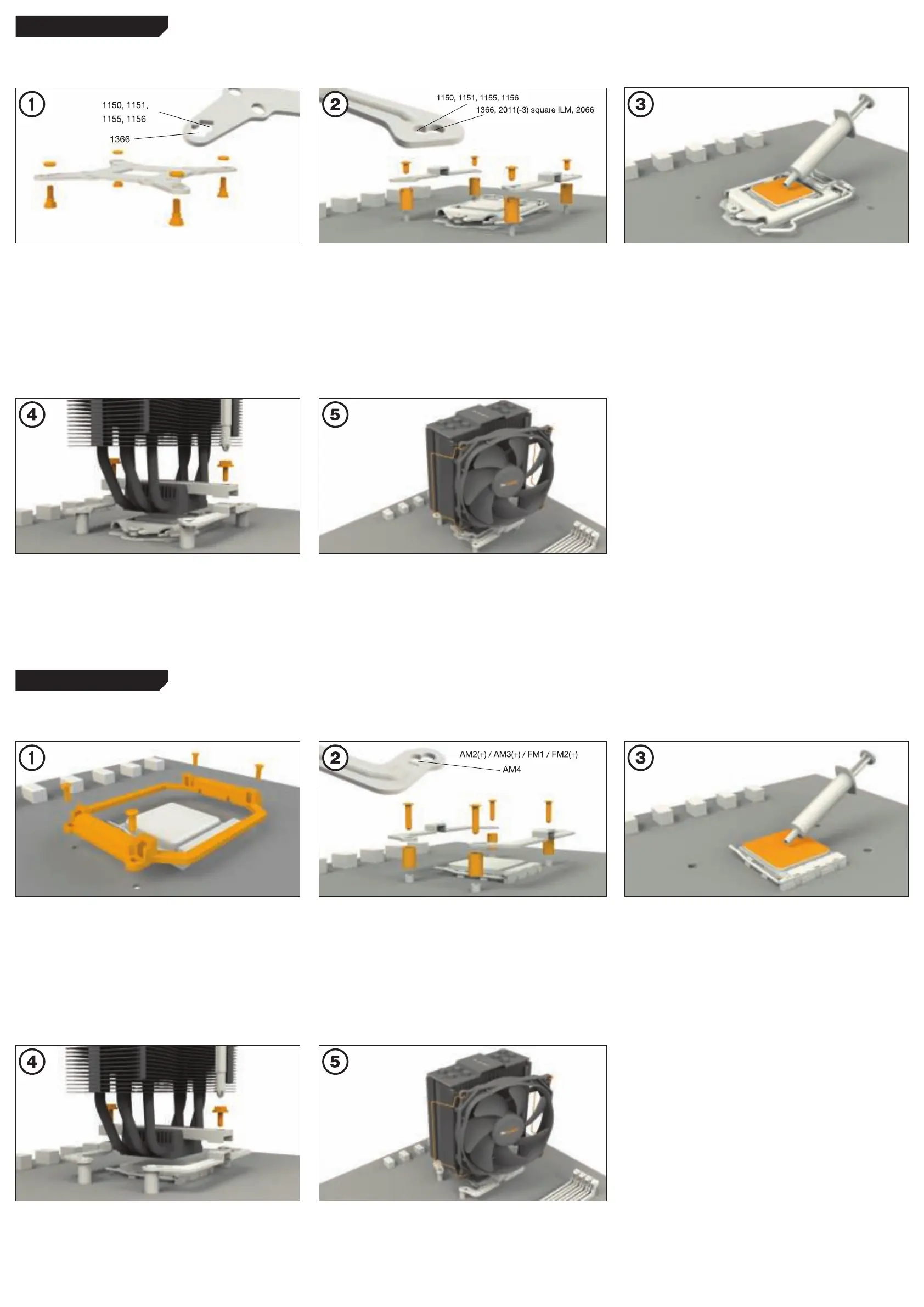 1

1150, 1151, 1155, 1156

1366

2

1150, 1151, 1155, 1156

1366, 2011(-3) square ILM, 2066

3

4

5

1

2

AM2(+) / AM3(+) / FM1 / FM2(+)

AM4

3

4

5