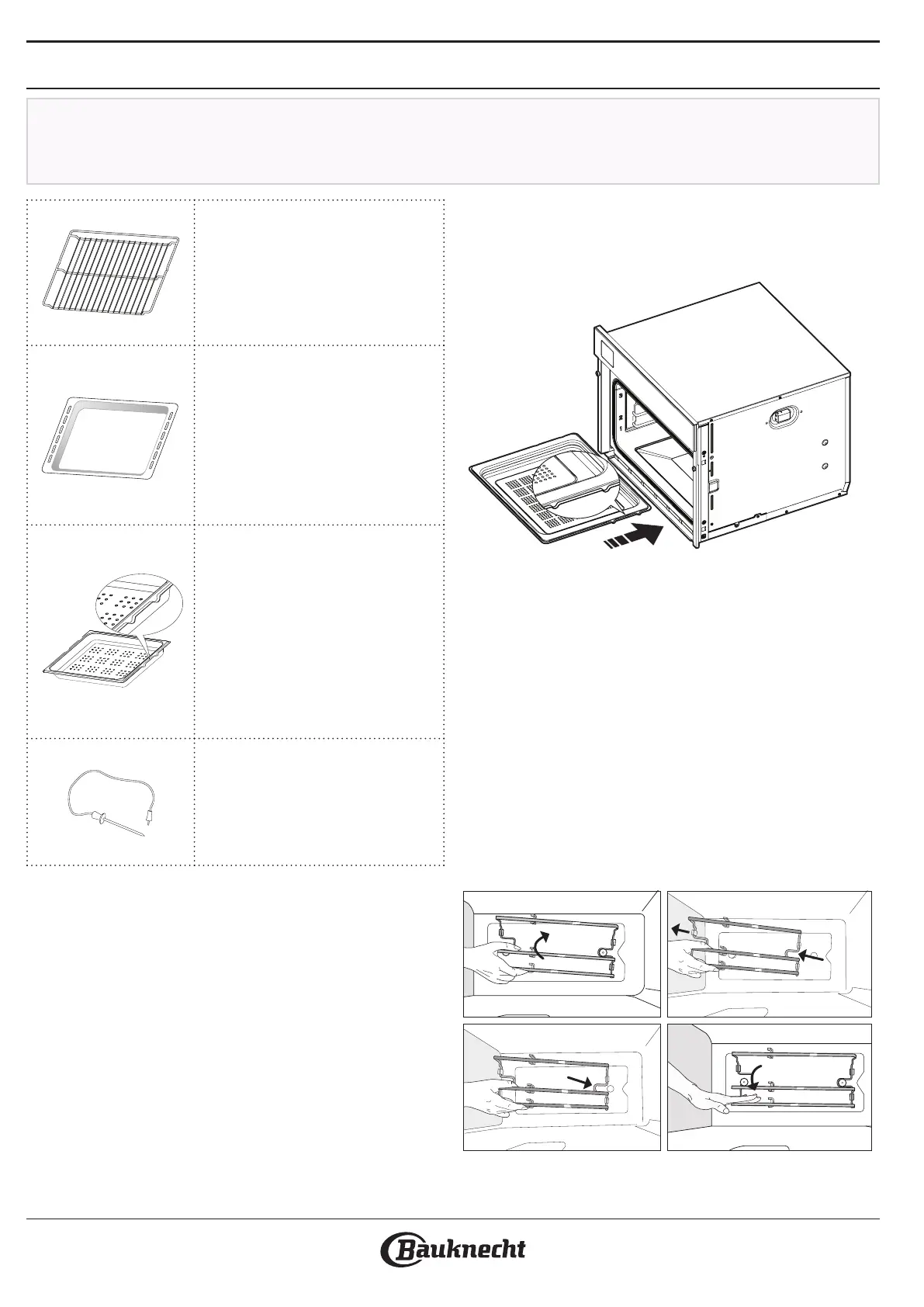 Bauknecht