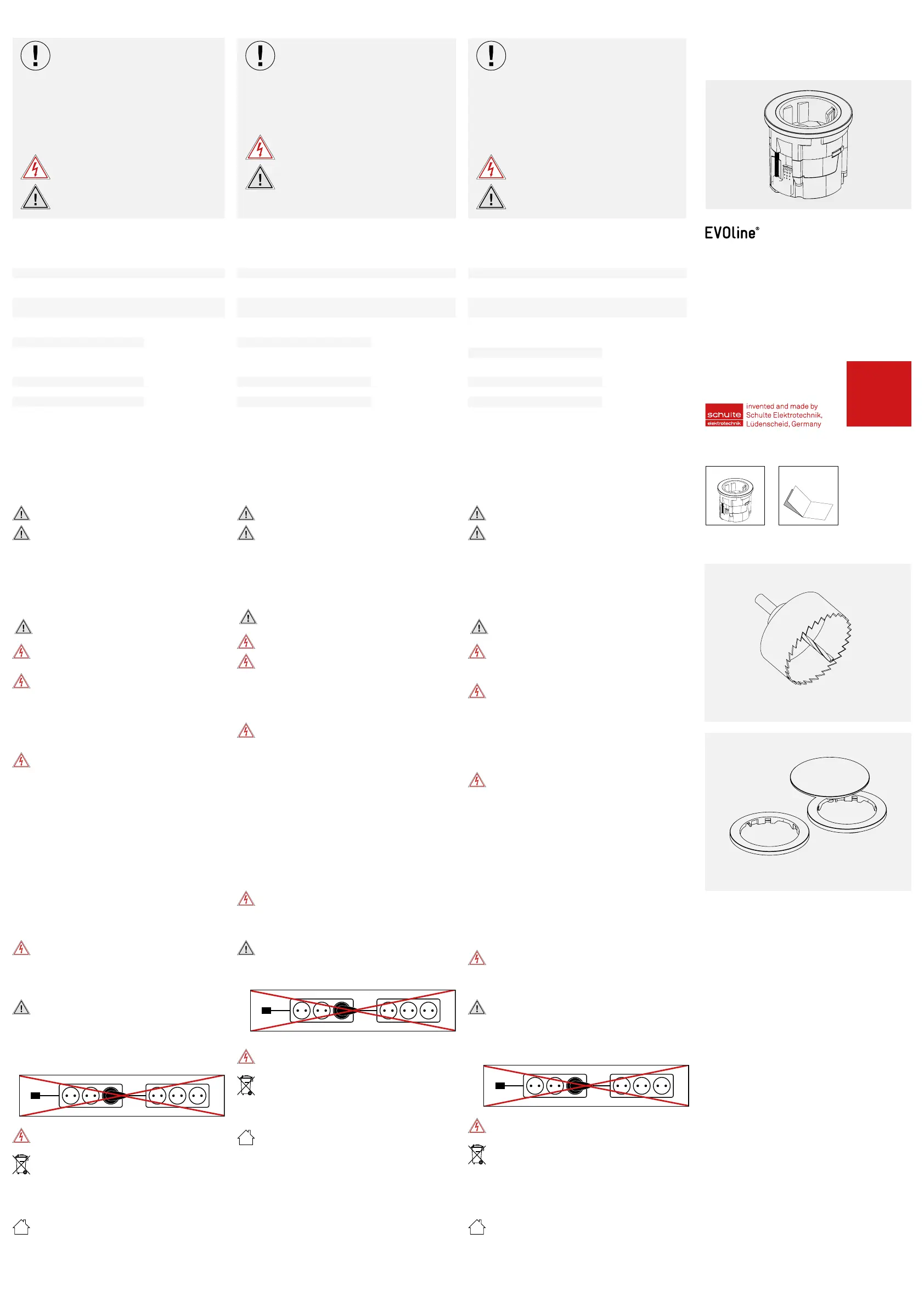 EVOline®

schulte
elektrotechnik
invented and made by Schulte Elektrotechnik, Lüdenscheid, Germany