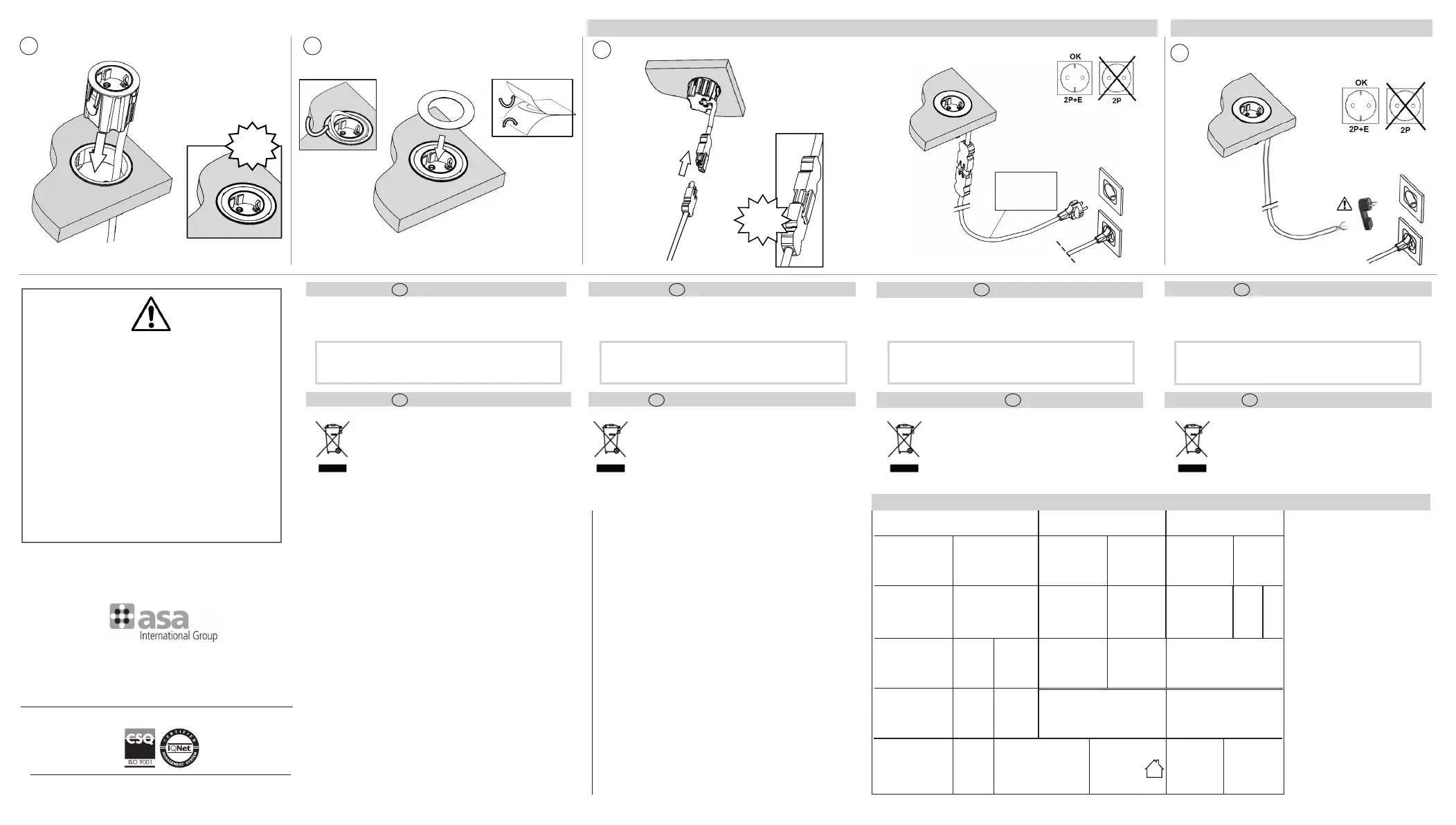 OK
2P+E
2P

OK
2P+E
2P

asa
International Group

CSQ
ISO 9001
IQNet