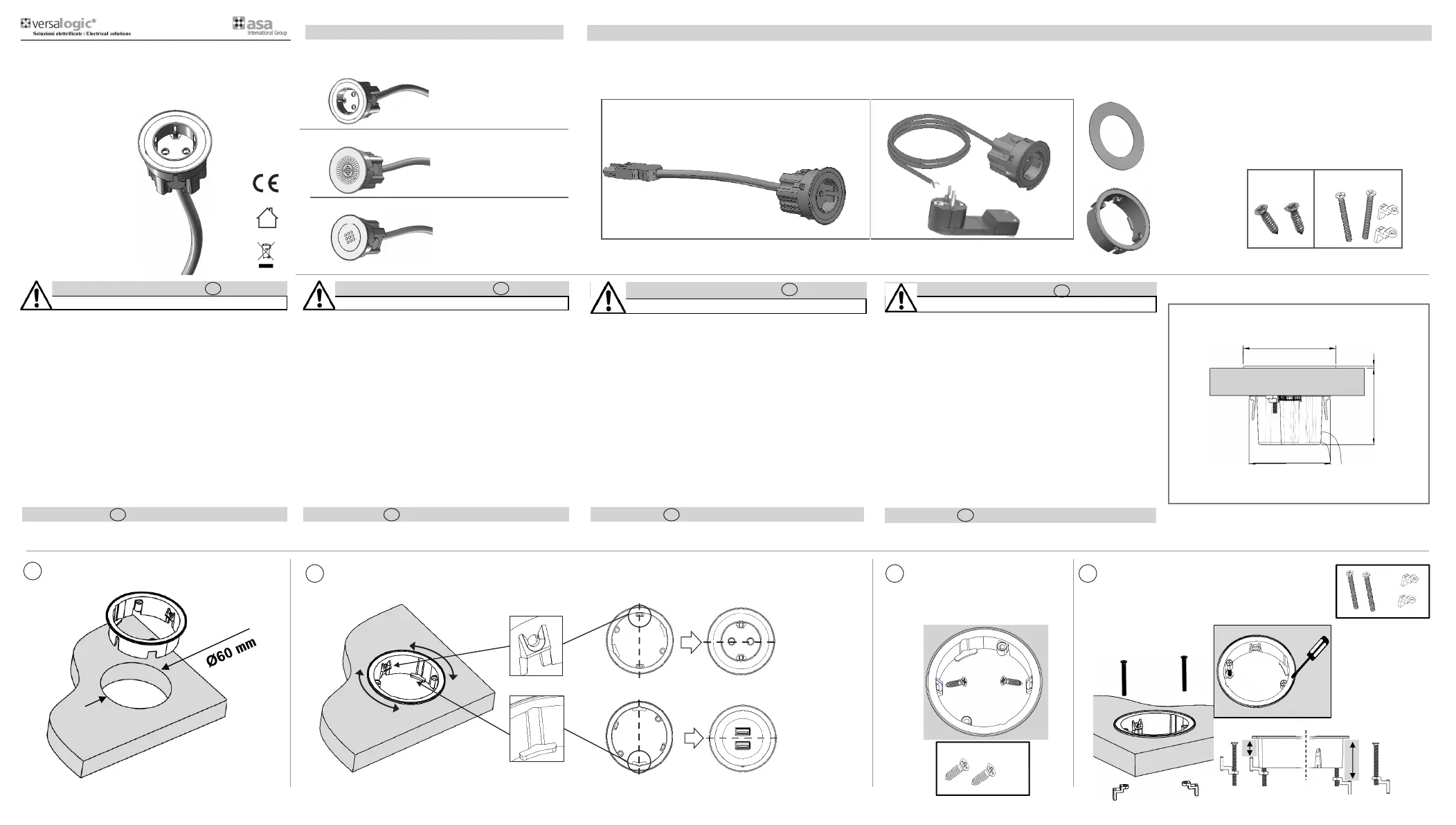 versalogic®
Soluzioni elettrificate | Electrical solutions

asa
International Group

CE

Ø60 mm