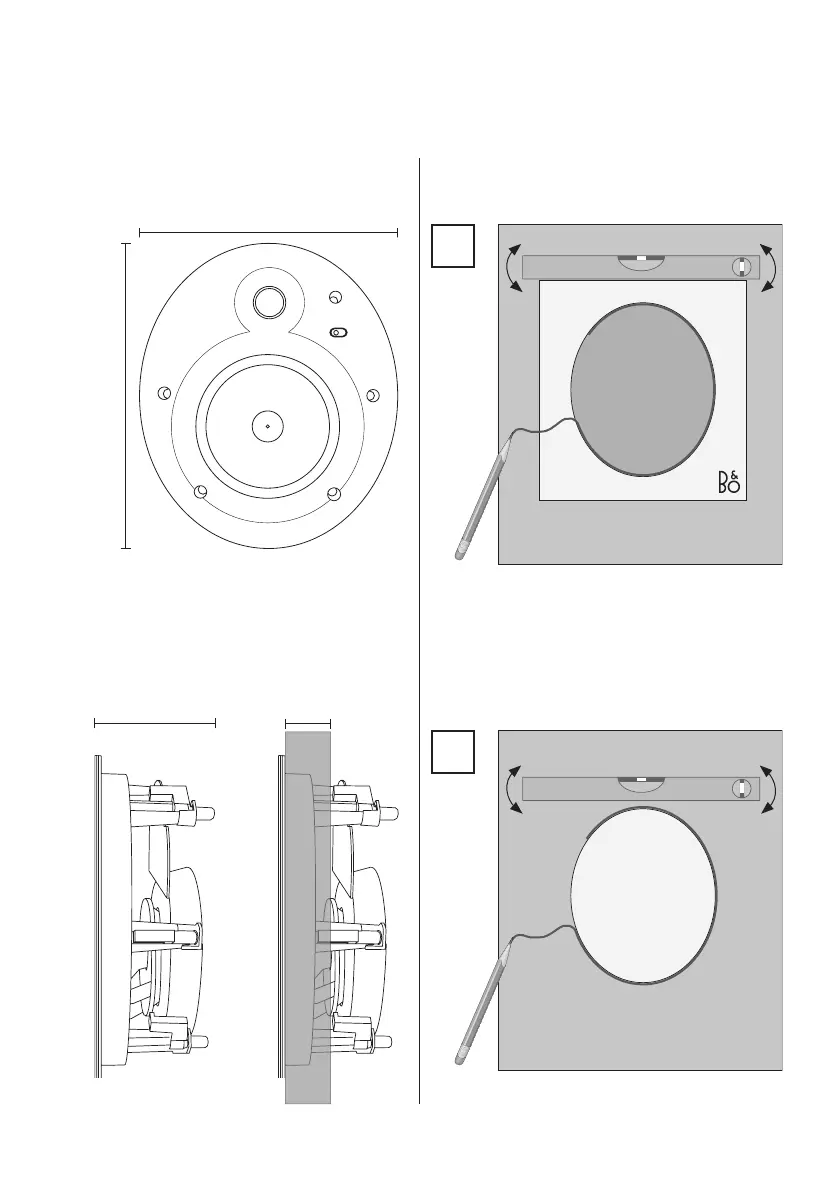 B&O