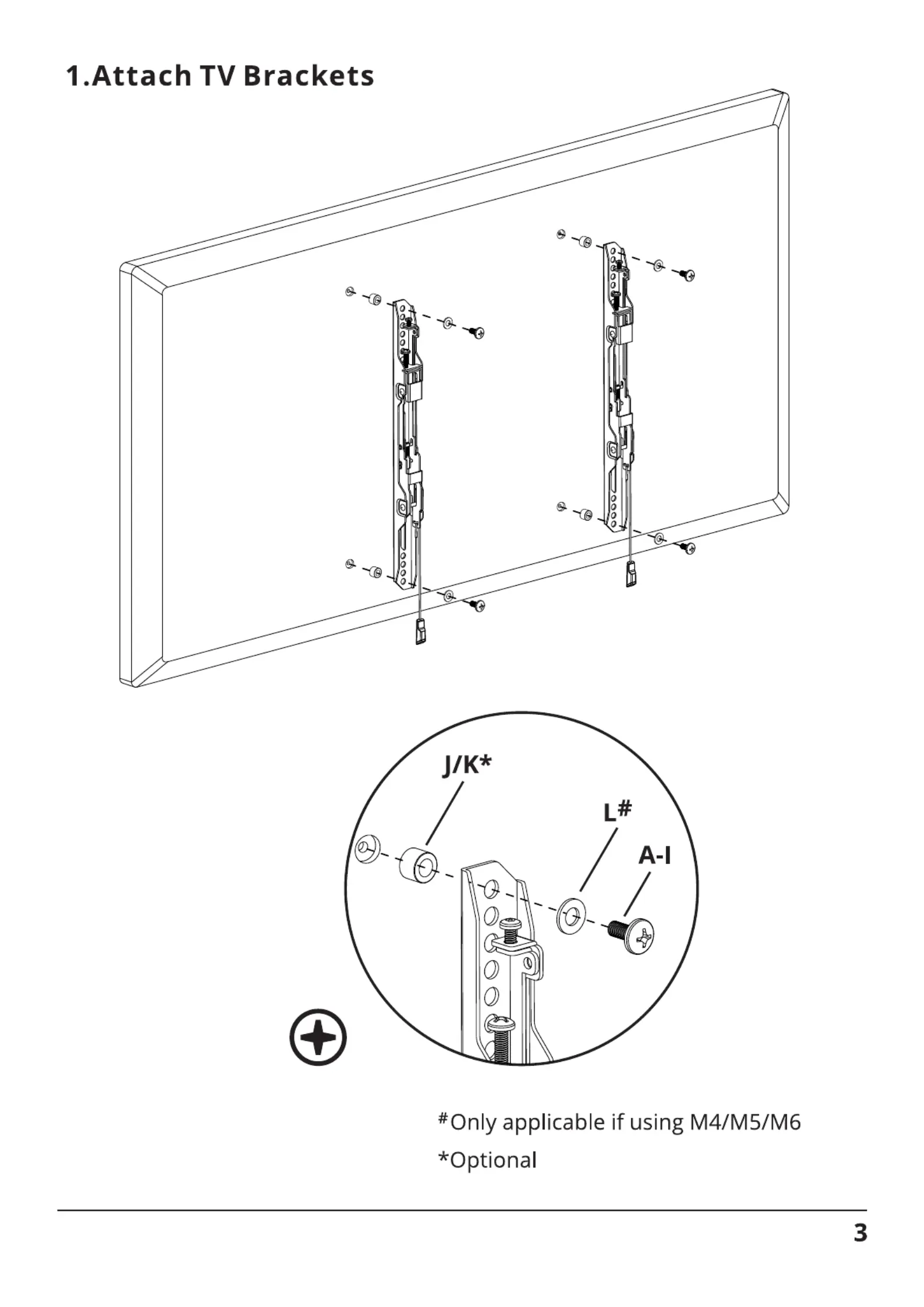 1.Attach TV Brackets

J/K*

L#

A-I

#Only applicable if using M4/M5/M6

*Optional

3