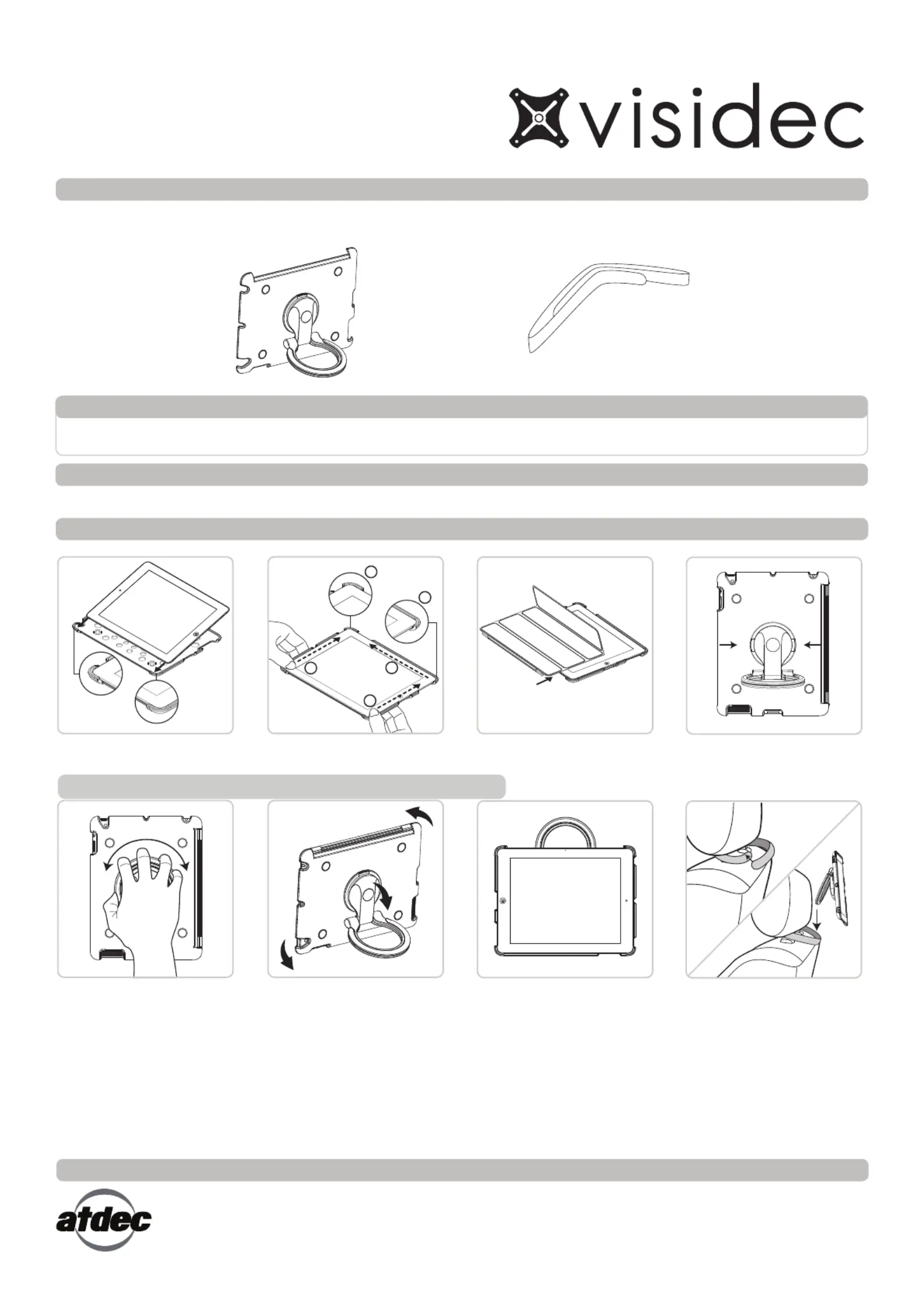 visidec

atdec