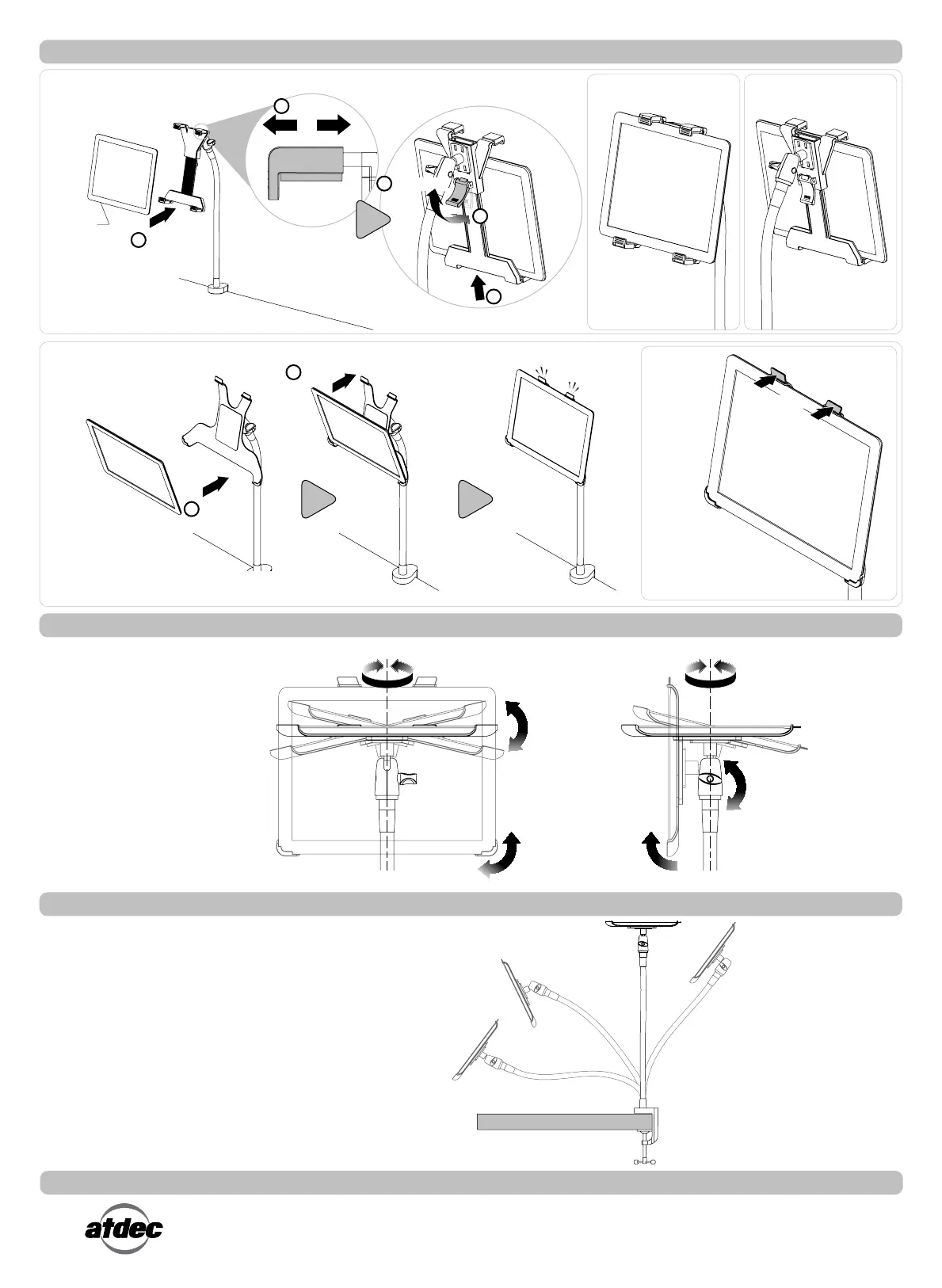 atdec