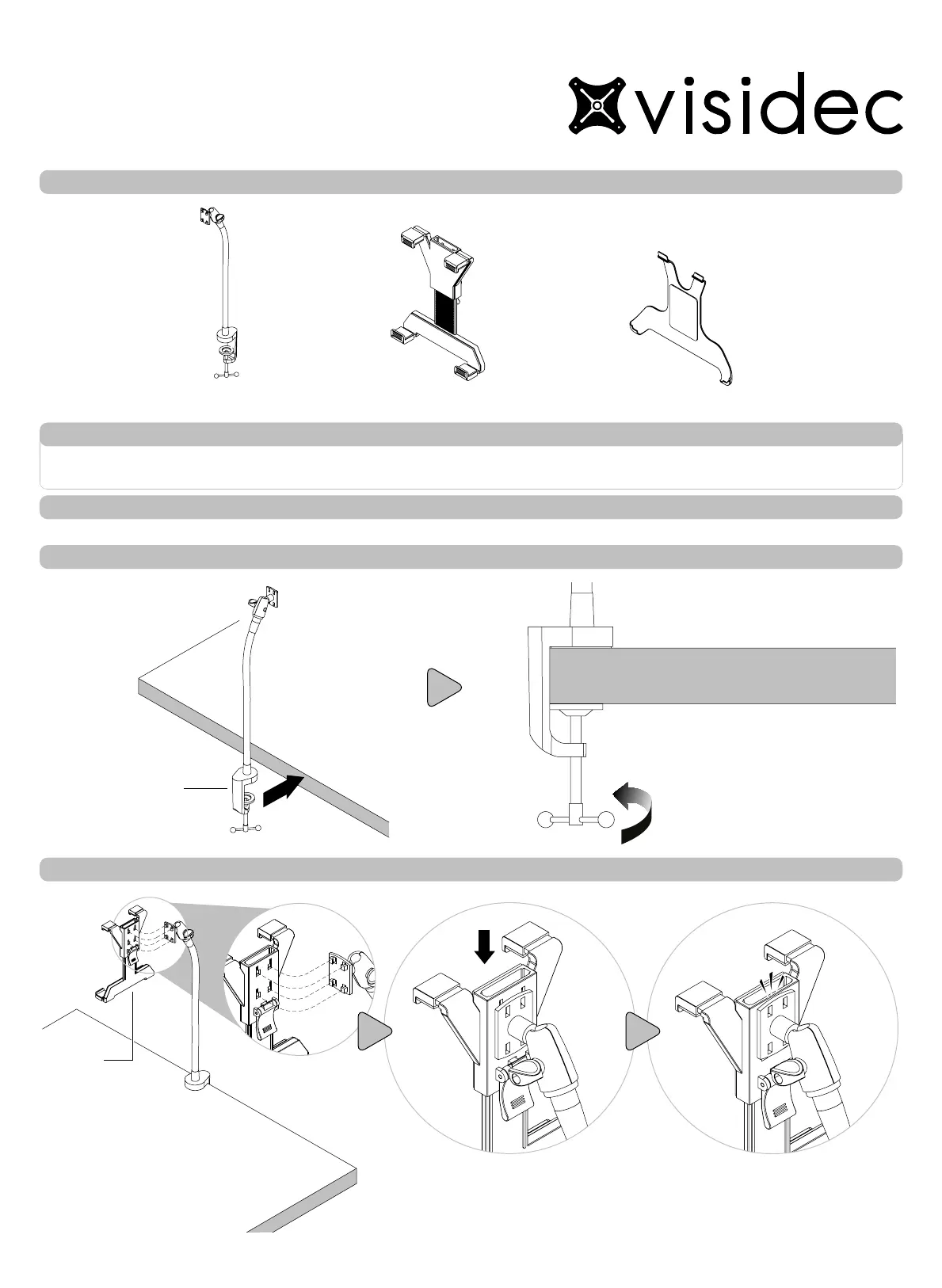 visidec