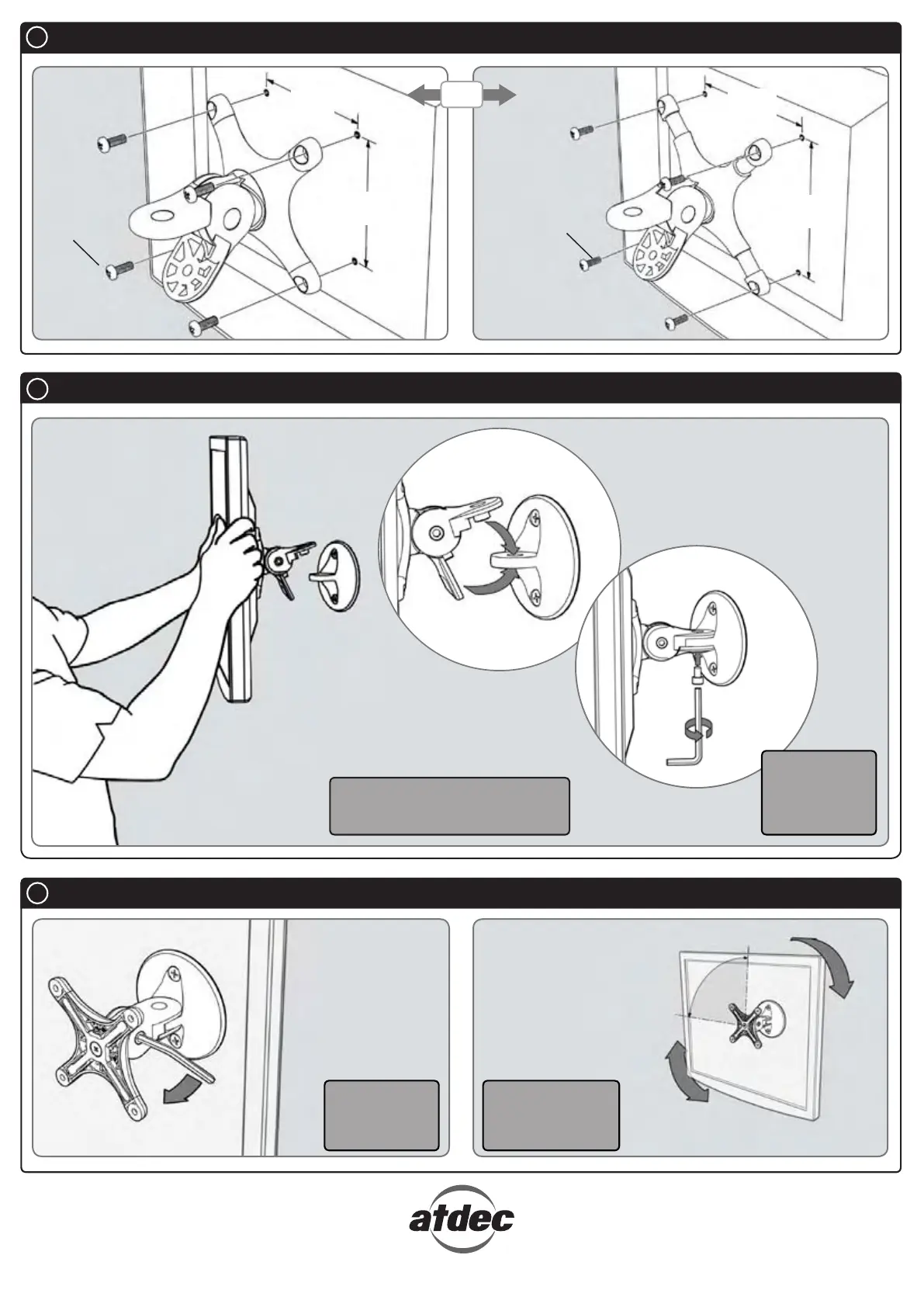 atdec