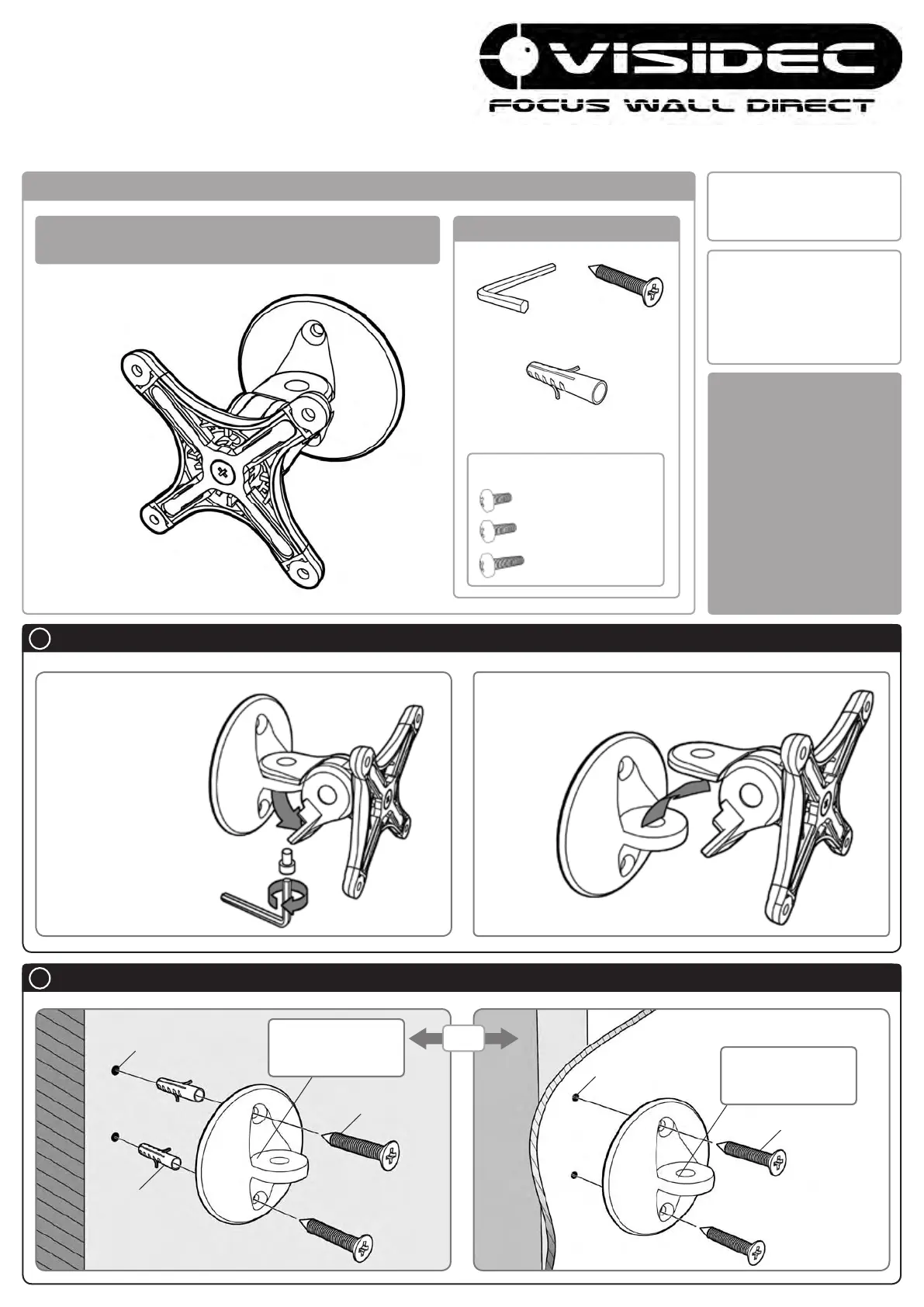 VISIDEC
FOCUS WALL DIRECT