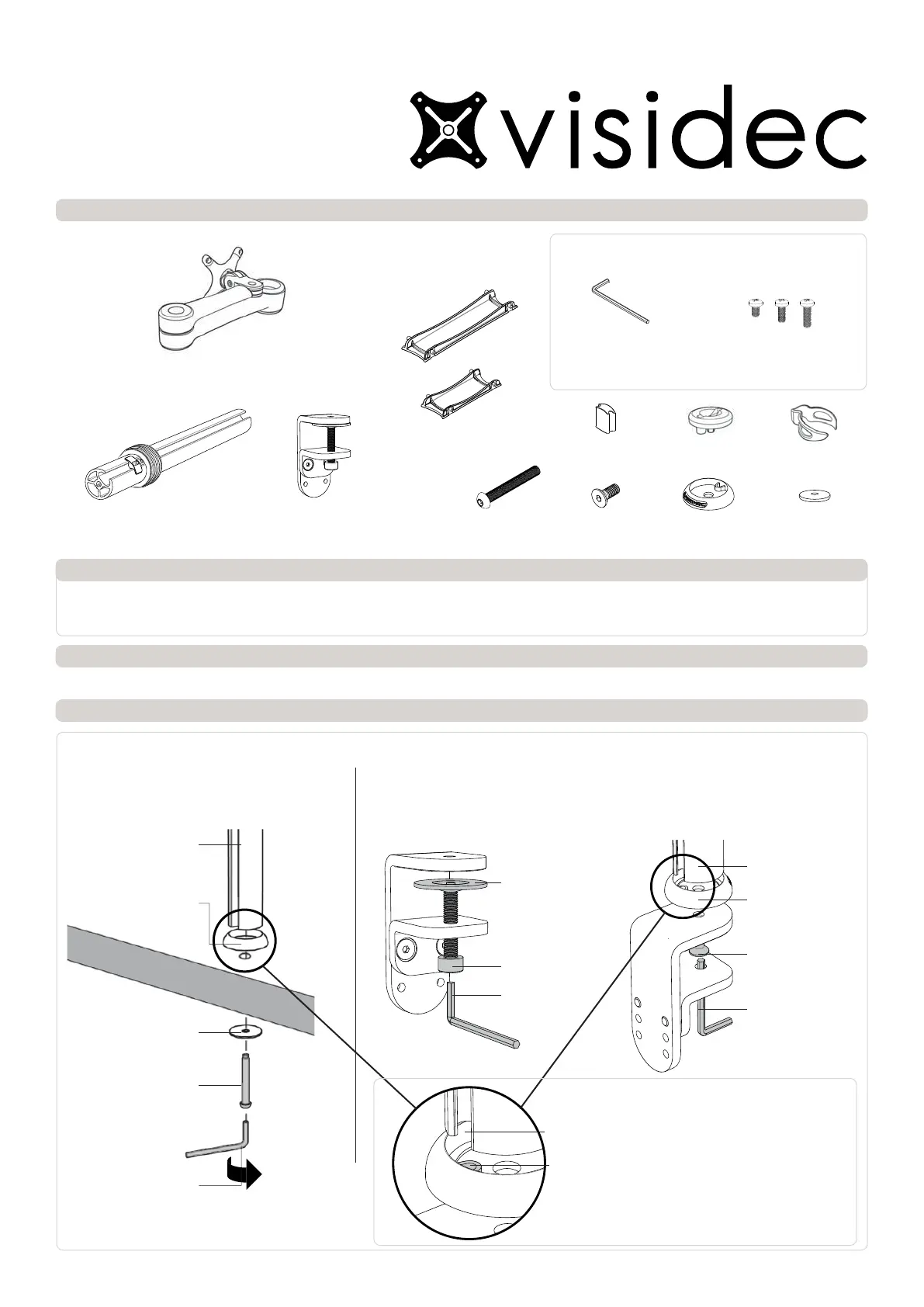 visidec