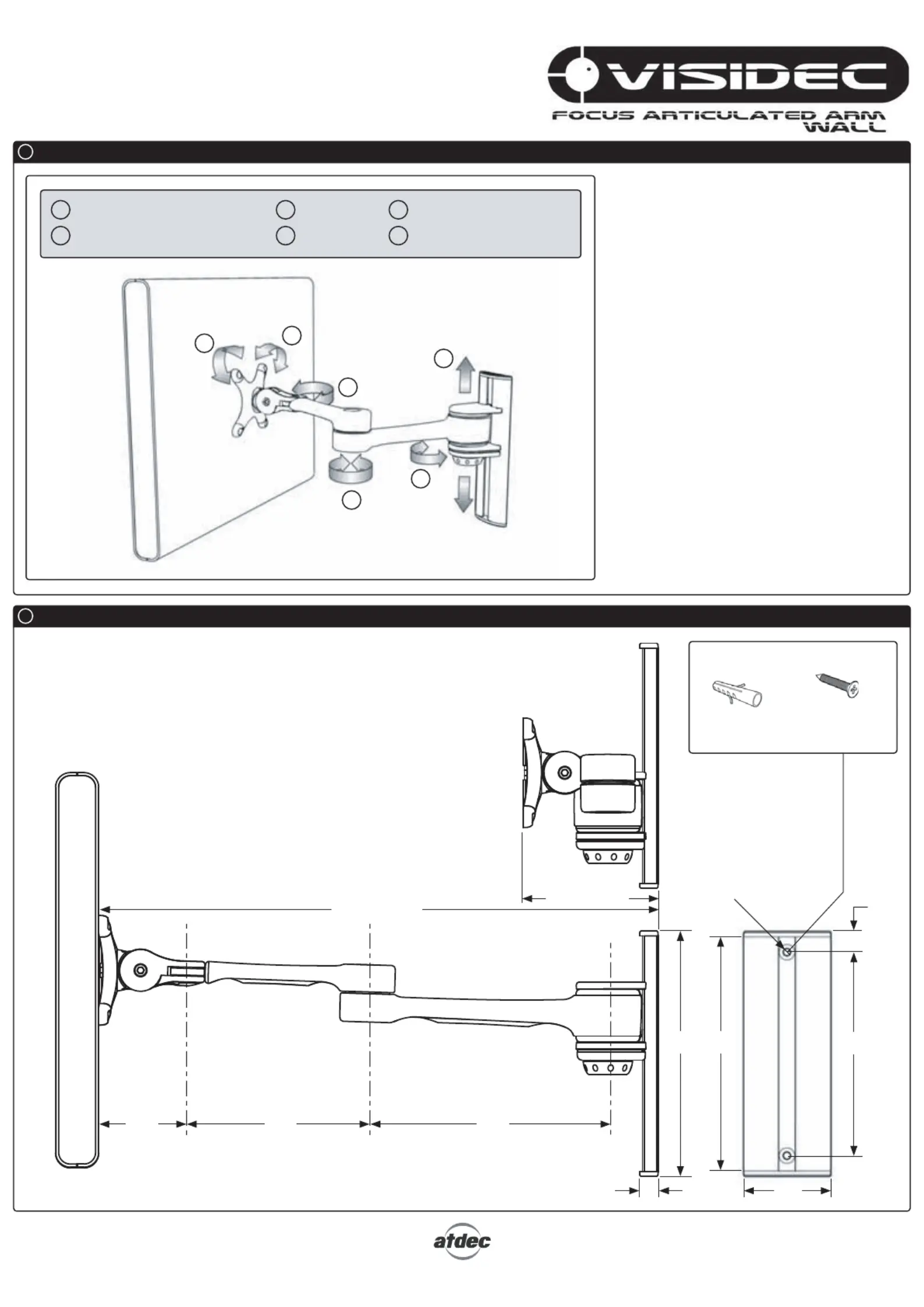 VISIDEC
FOCUS ARTICULATED ARM
WALL

atdec