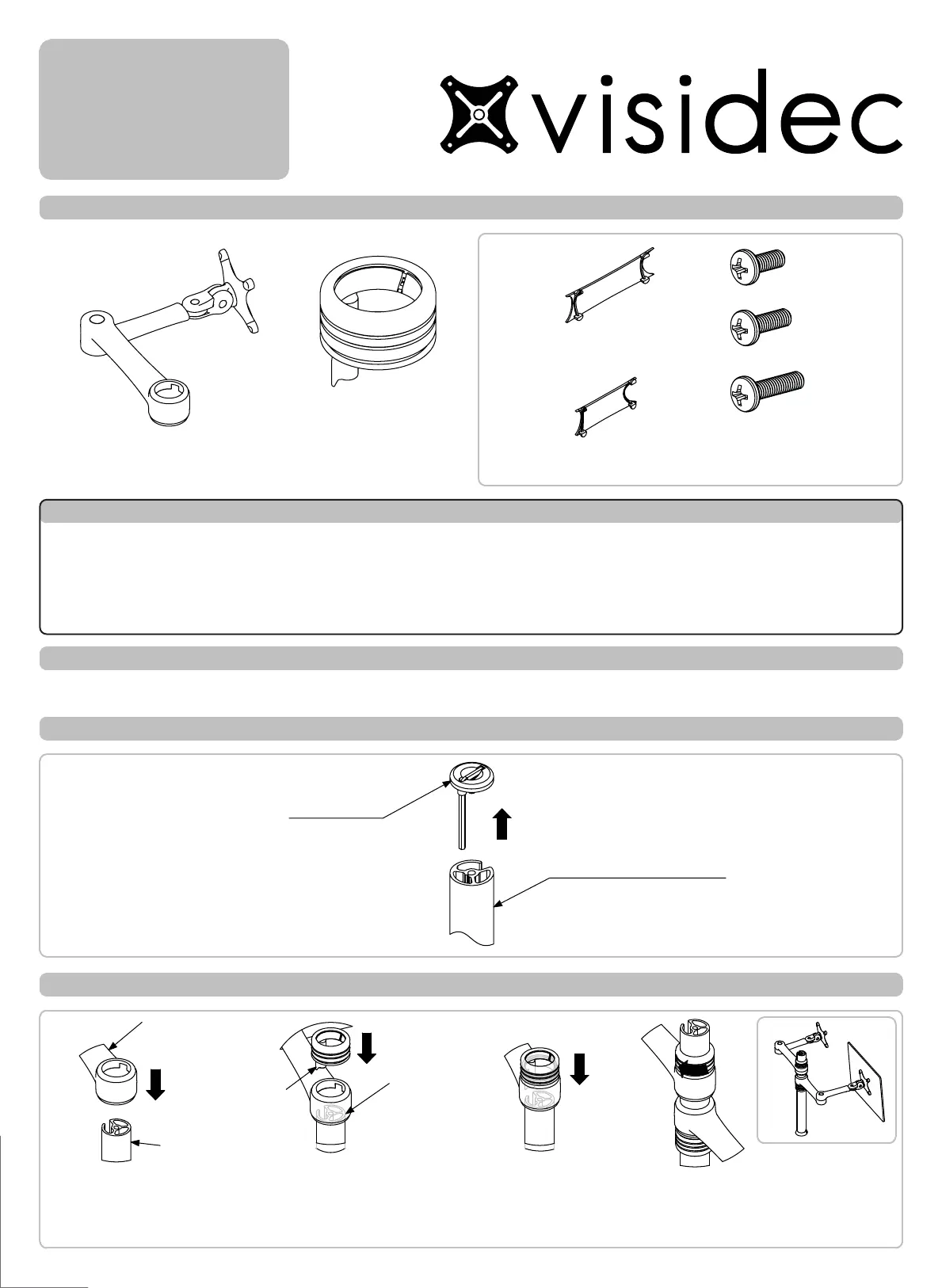 visidec