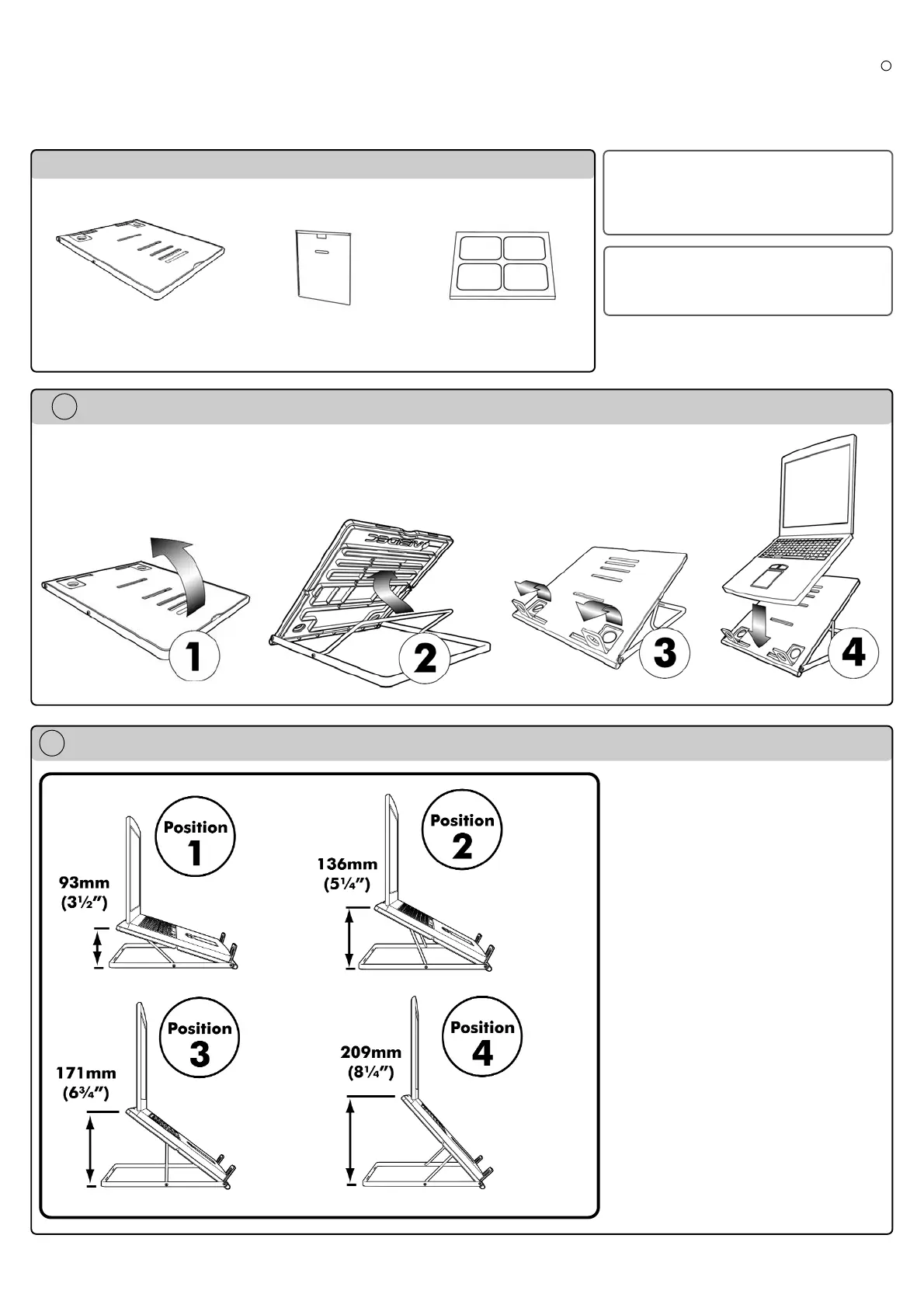 1

2

3

4

Position 1

93mm (3½″)

Position 2

136mm (5¼″)

Position 3

171mm (6¾″)

Position 4

209mm (8¼″)