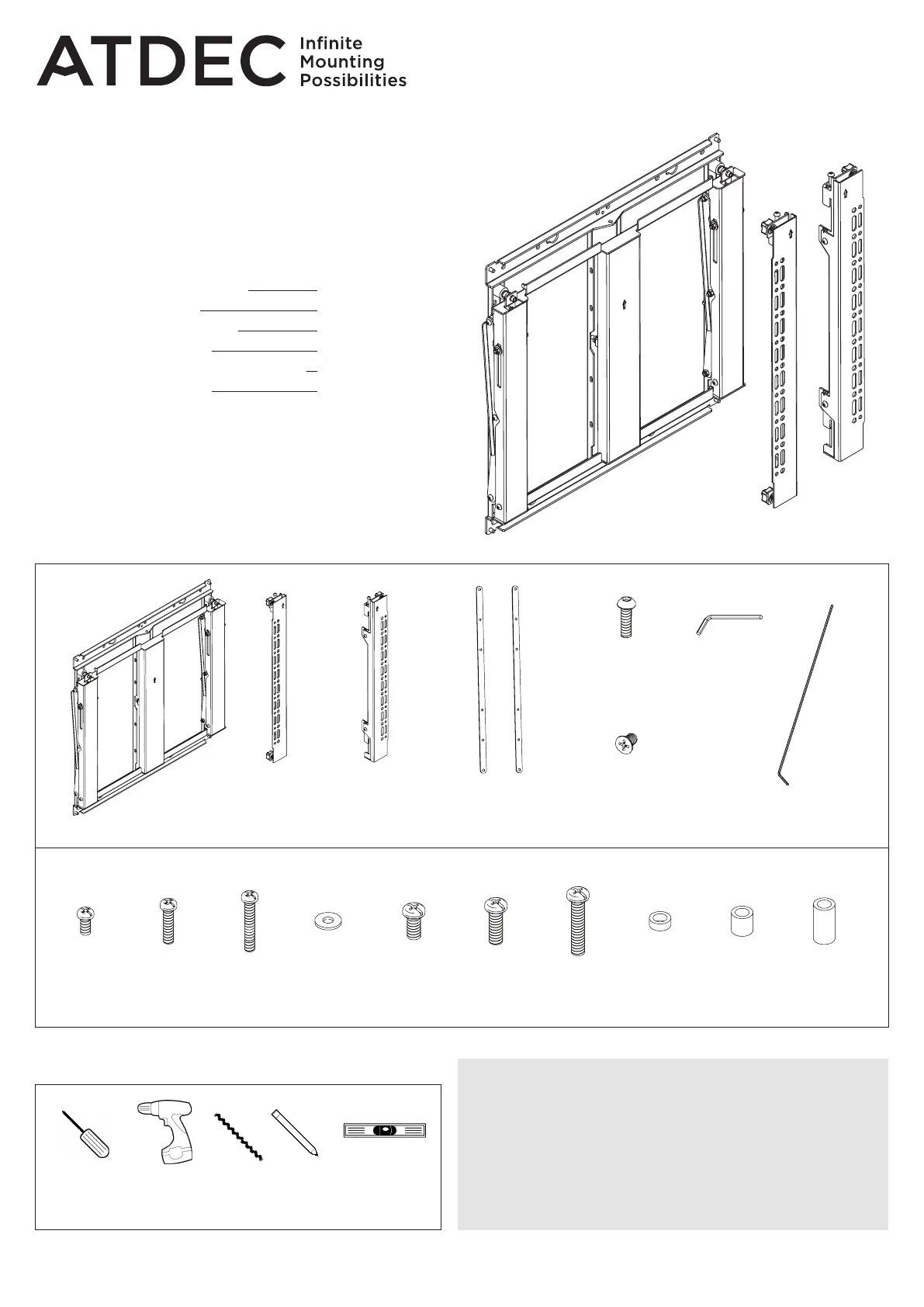 ATDEC Infinite Mounting Possibilities