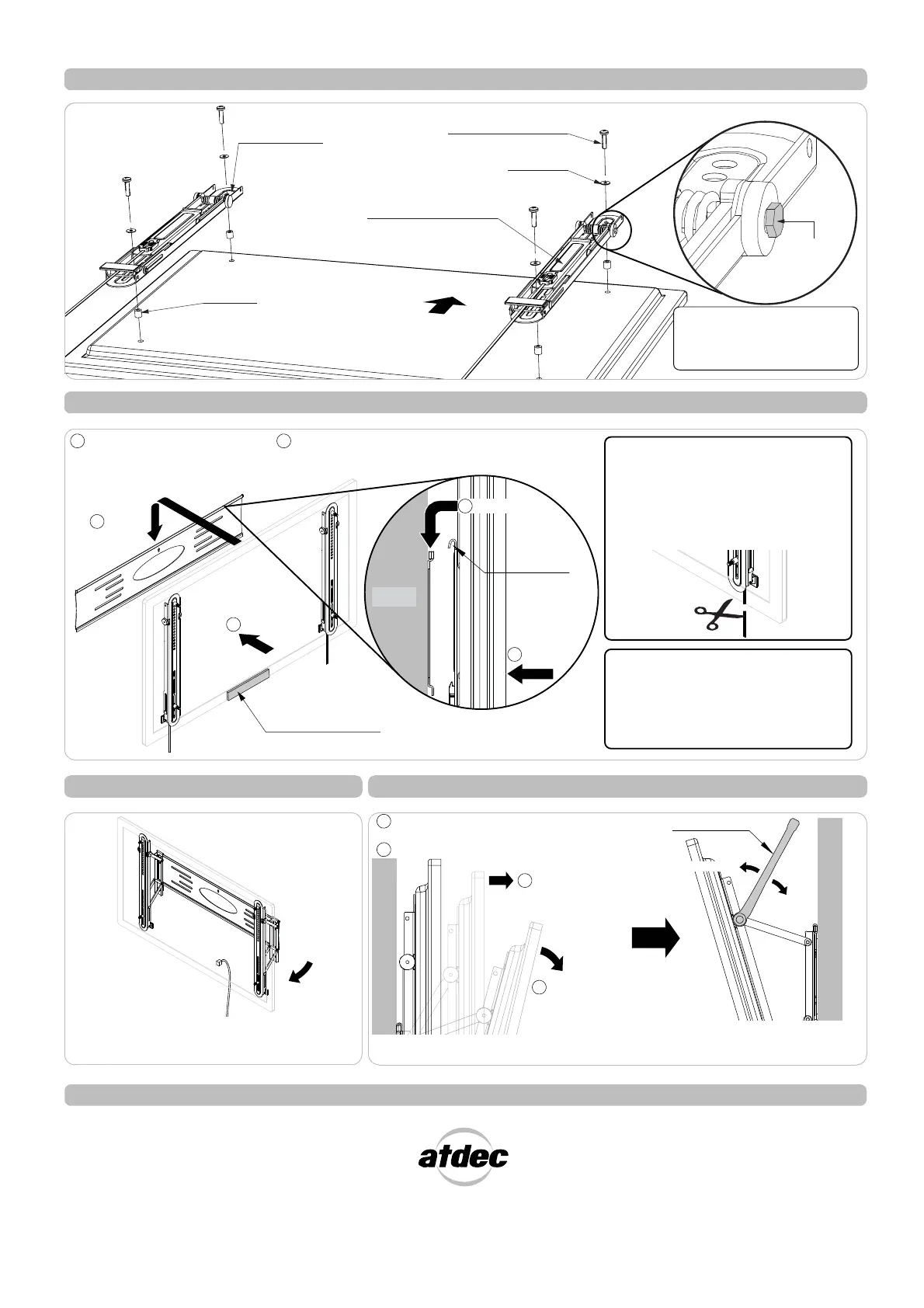 atdec