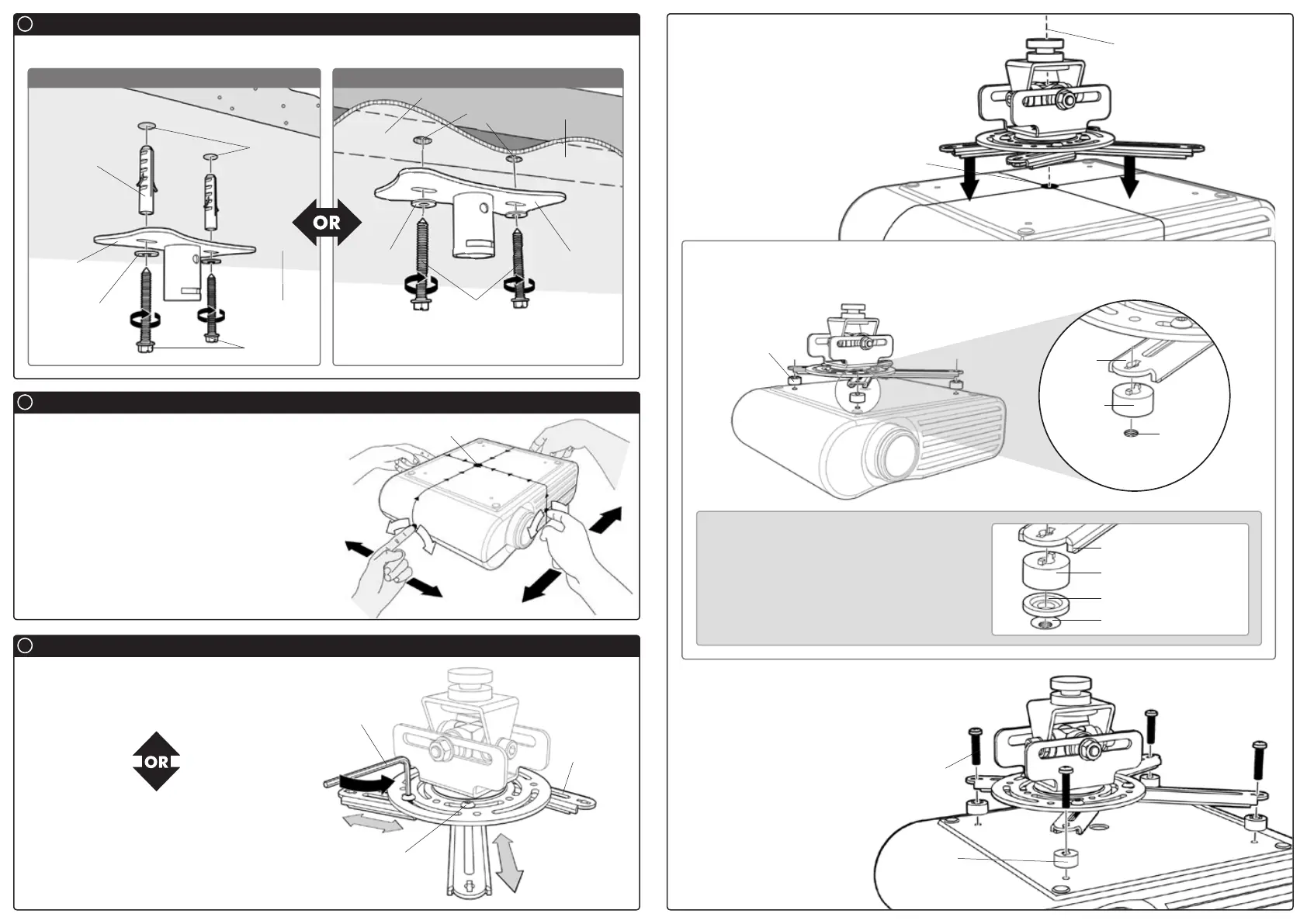 OR

OR