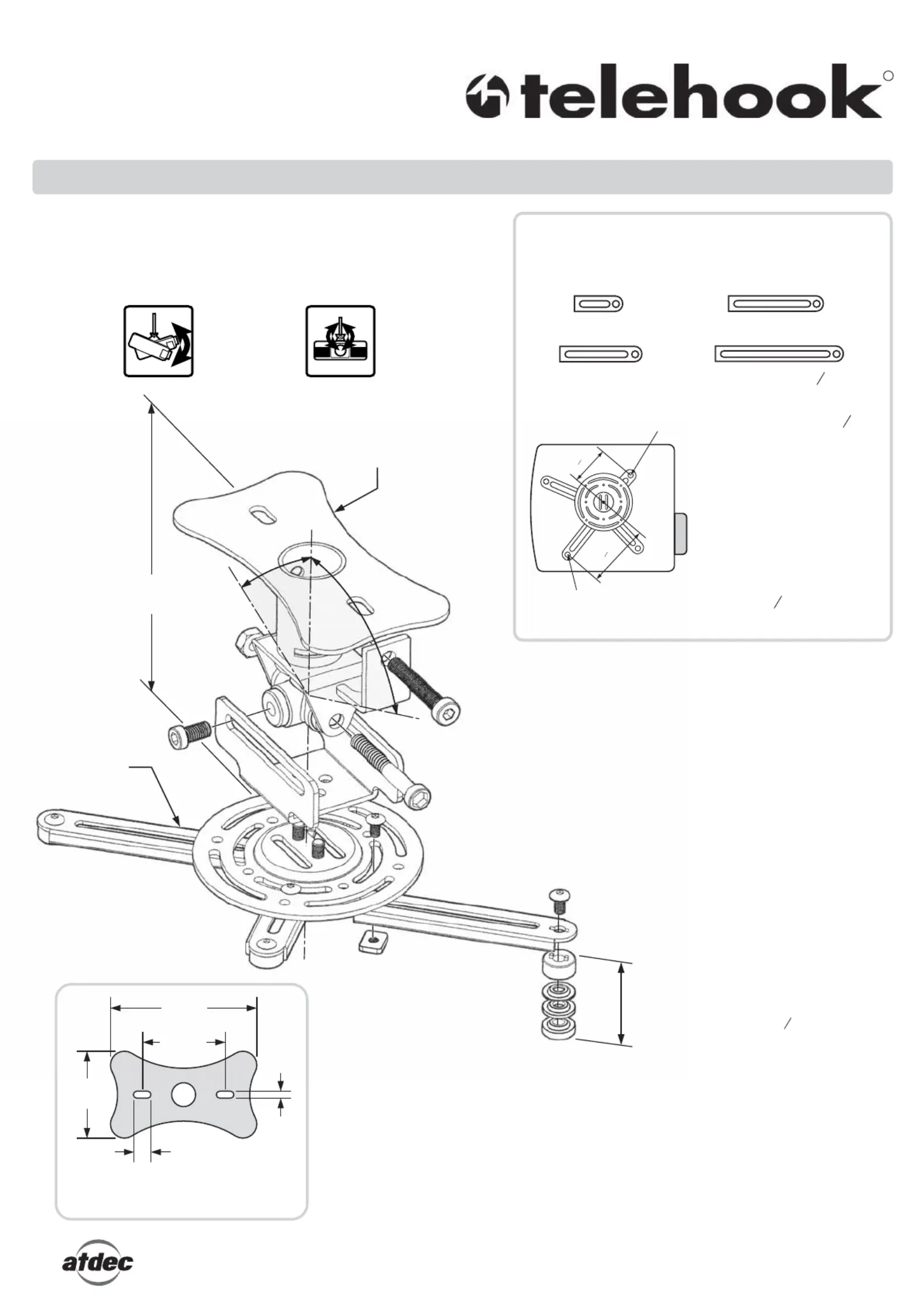 telehook

atdec