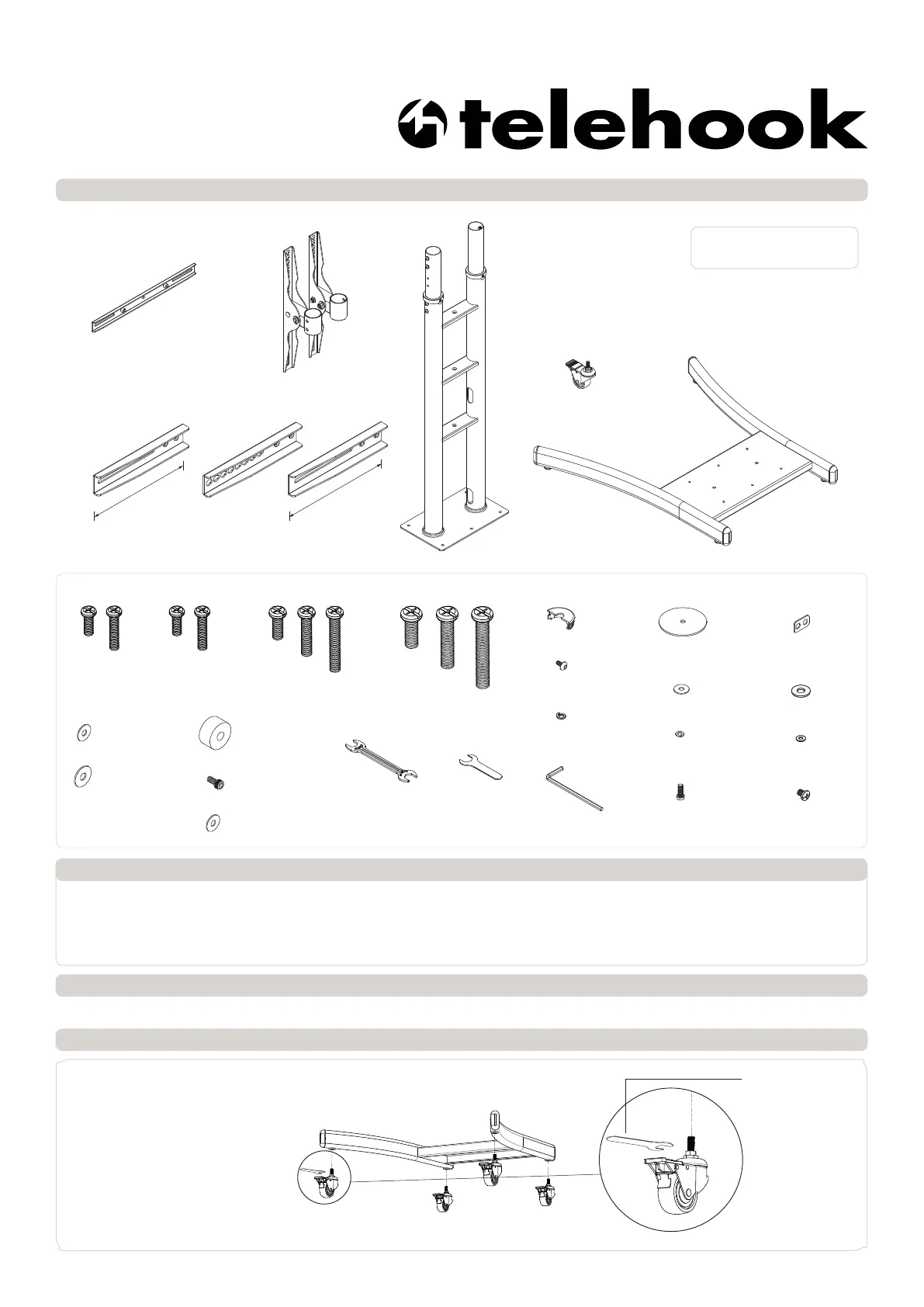 telehook